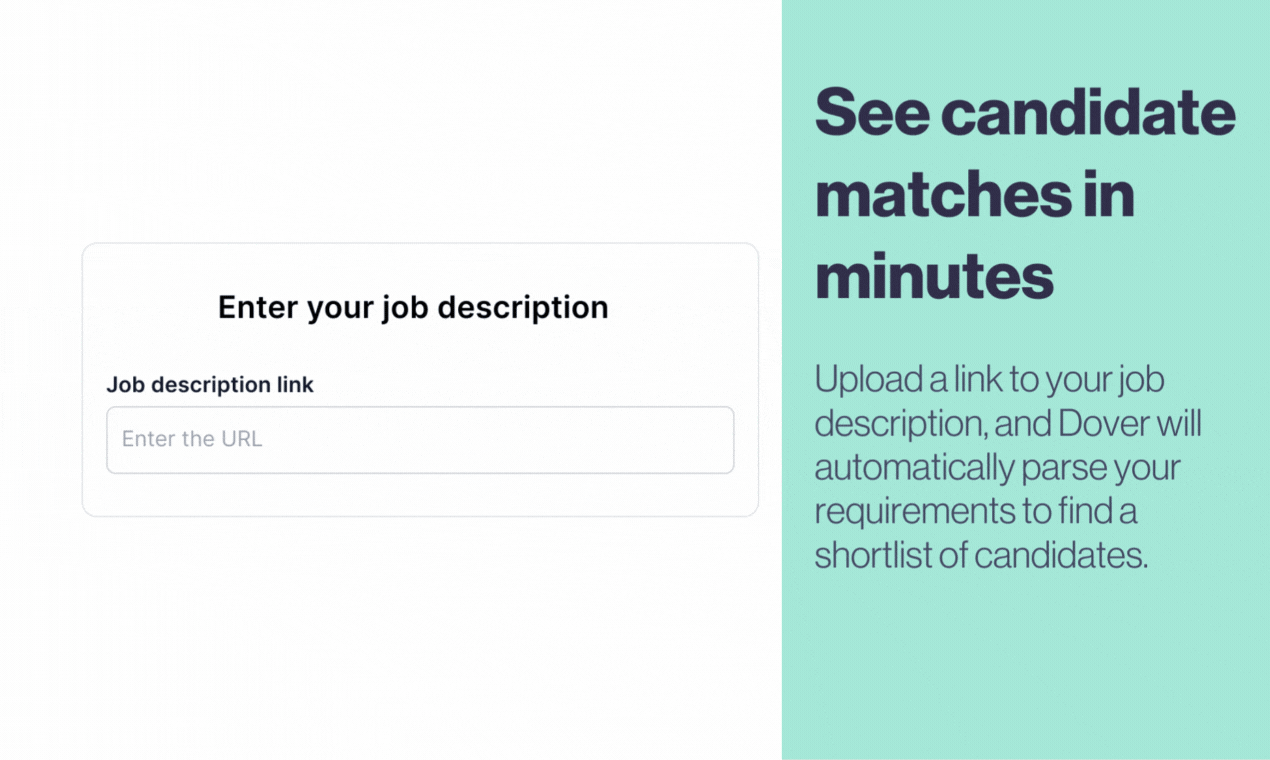 Enter your job description

Job description link

Enter the URL

See candidate matches in minutes

Upload a link to your job description, and Dover will automatically parse your requirements to find a shortlist of candidates.