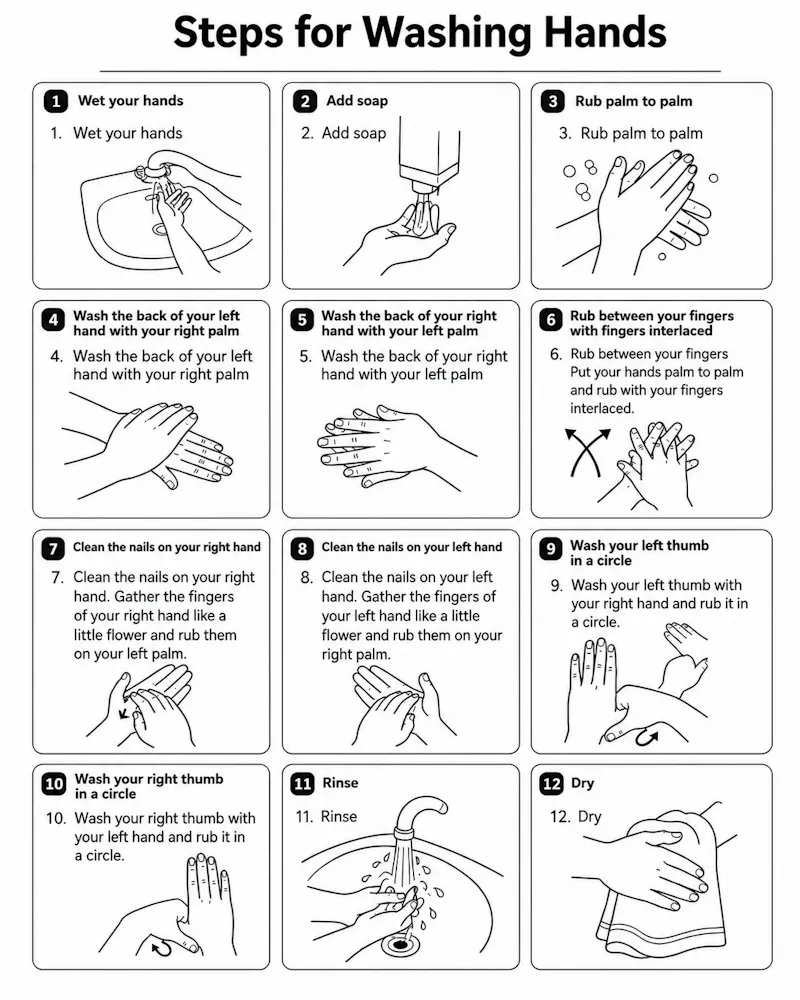 Steps for Washing Hands

1 Wet your hands

1. Wet your hands

2 Add soap

2. Add soap

3 Rub palm to palm

3. Rub palm to palm

4 Wash the back of your left hand with your right palm

4. Wash the back of your left hand with your right palm

5 Wash the back of your right hand with your left palm

5. Wash the back of your right hand with your left palm

6 Rub between your fingers with fingers interlaced

6. Rub between your fingers Put your hands palm to palm and rub with your fingers interlaced.

7 Clean the nails on your right hand

7. Clean the nails on your right hand. Gather the fingers of your right hand like a little flower and rub them on your left palm.

8 Clean the nails on your left hand

8. Clean the nails on your left hand. Gather the fingers of your left hand like a little flower and rub them on your right palm.

9 Wash your left thumb in a circle

9. Wash your left thumb with your right hand and rub it in a circle.

10 Wash your right thumb in a circle

10. Wash your right thumb with your left hand and rub it in a circle.

11 Rinse

11. Rinse

12 Dry

12. Dry