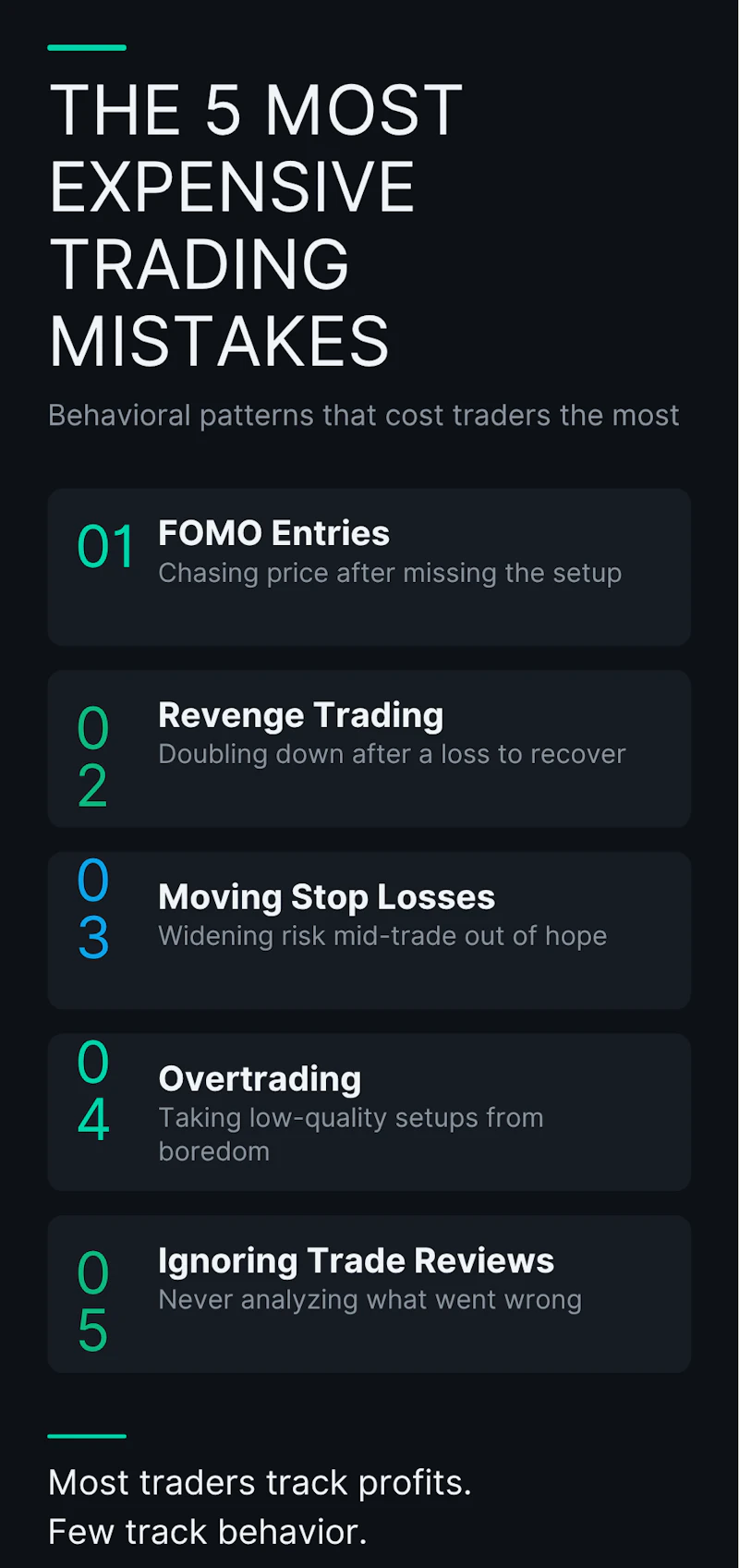 THE 5 MOST EXPENSIVE TRADING MISTAKES

Behavioral patterns that cost traders the most

01 FOMO Entries
Chasing price after missing the setup

02 Revenge Trading
Doubling down after a loss to recover

03 Moving Stop Losses
Widening risk mid-trade out of hope

04 Overtrading
Taking low-quality setups from boredom

05 Ignoring Trade Reviews
Never analyzing what went wrong

Most traders track profits.
Few track behavior.