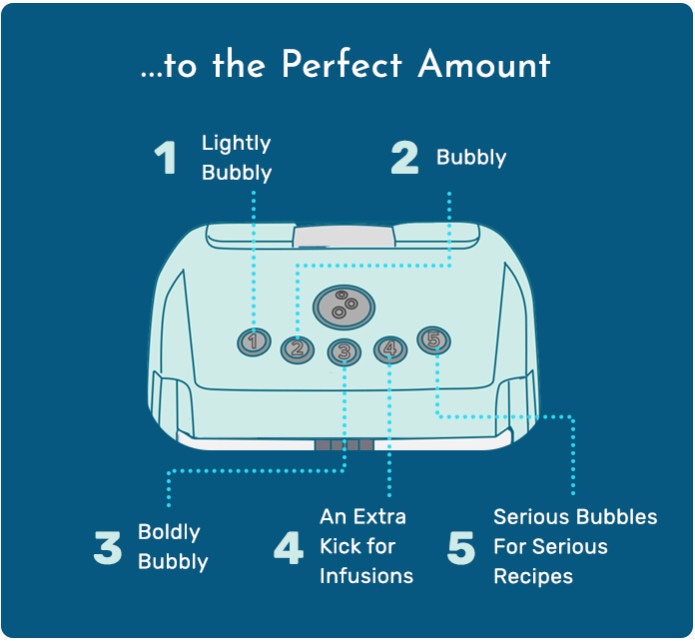 ...to the Perfect Amount

1 Lightly Bubbly

2 Bubbly

1 2 3 4 5

3 Boldly Bubbly

4 An Extra Kick for Infusions

5 Serious Bubbles For Serious Recipes