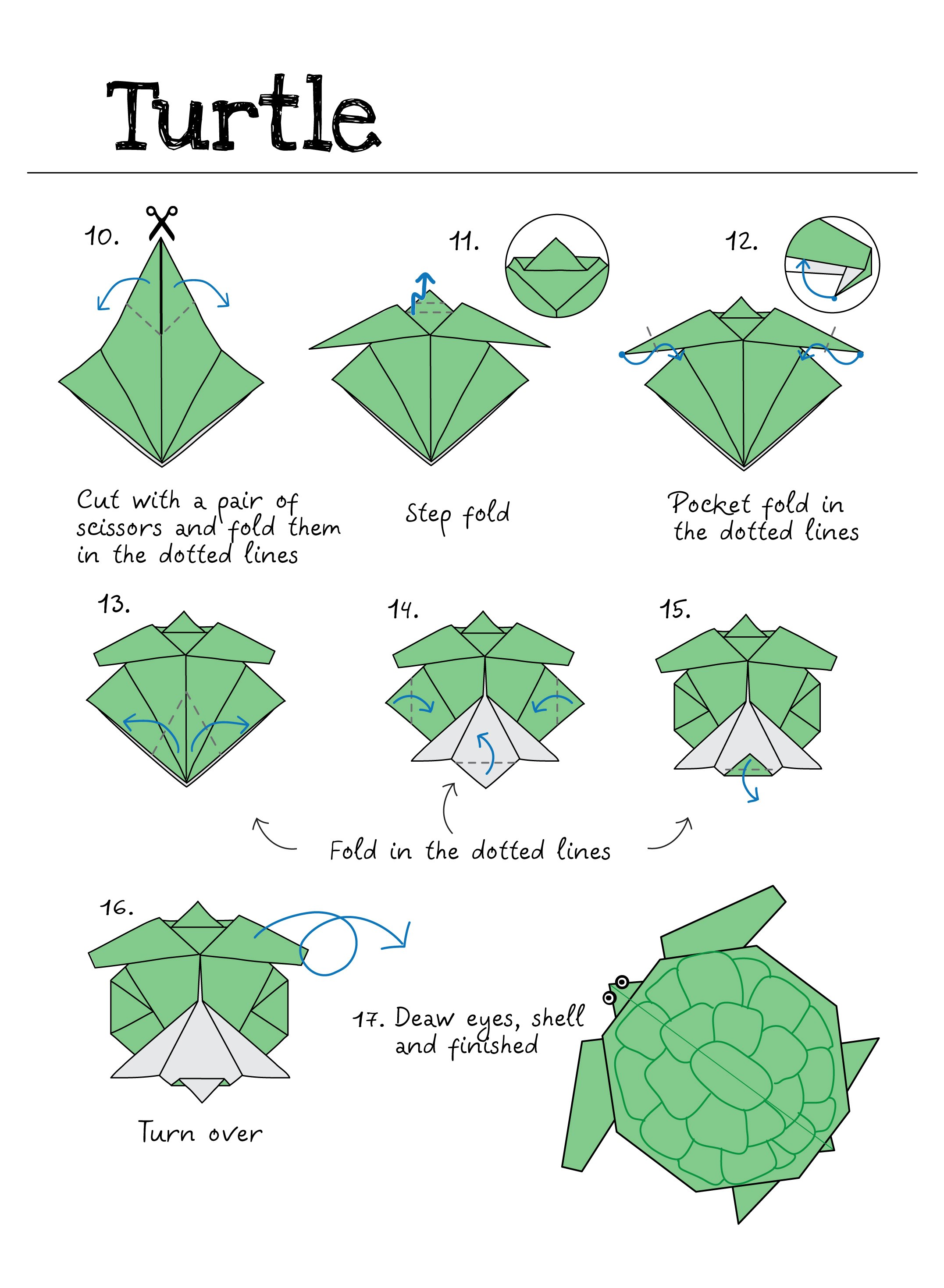 Turtle

10.

Cut with a pair of scissors and fold them in the dotted lines

11.

Step fold

12.

Pocket fold in the dotted lines

13.

14.

15.

Fold in the dotted lines

16.

Turn over

17. Deaw eyes, shell and finished