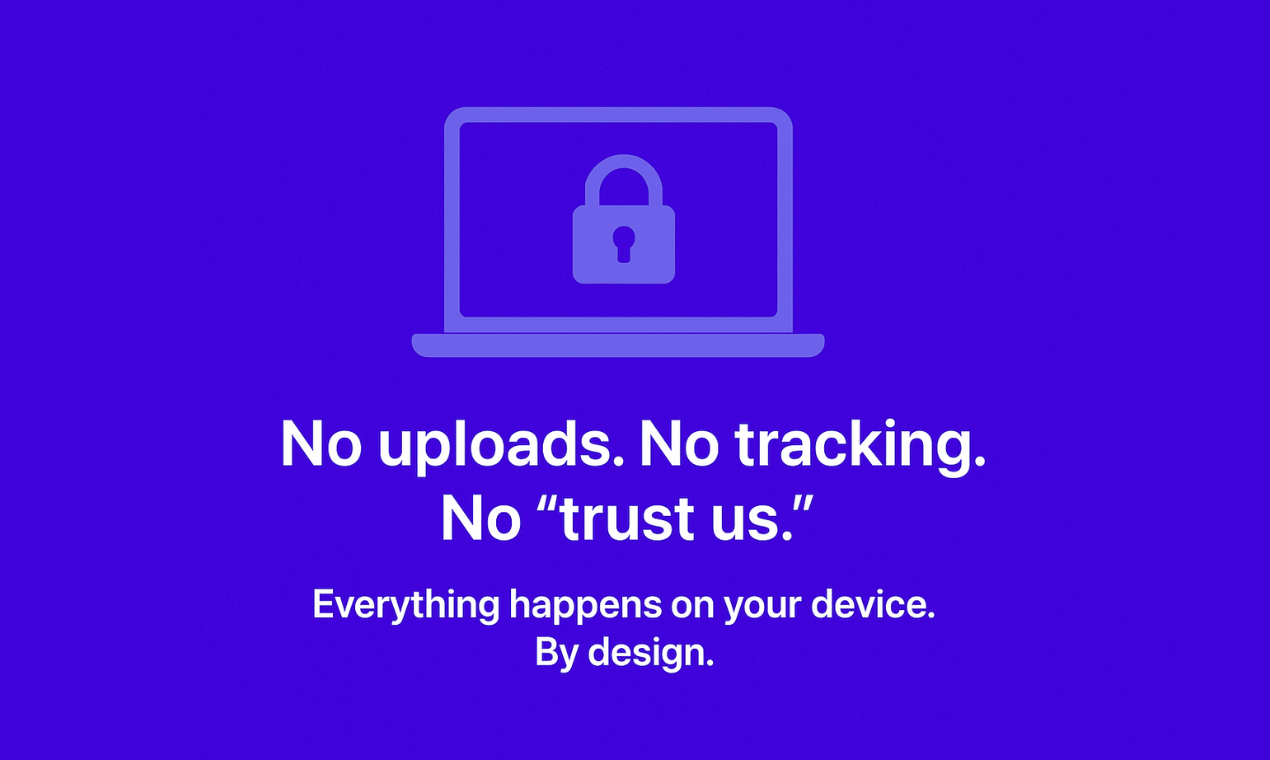 No uploads. No tracking.
No "trust us."

Everything happens on your device.
By design.