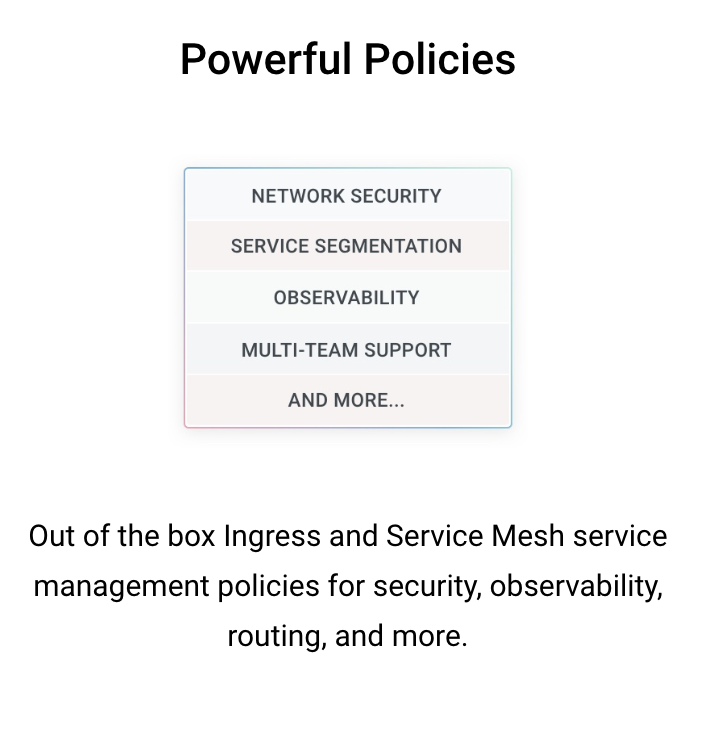 Powerful Policies

NETWORK SECURITY
SERVICE SEGMENTATION
OBSERVABILITY
MULTI-TEAM SUPPORT
AND MORE...

Out of the box Ingress and Service Mesh service management policies for security, observability, routing, and more.