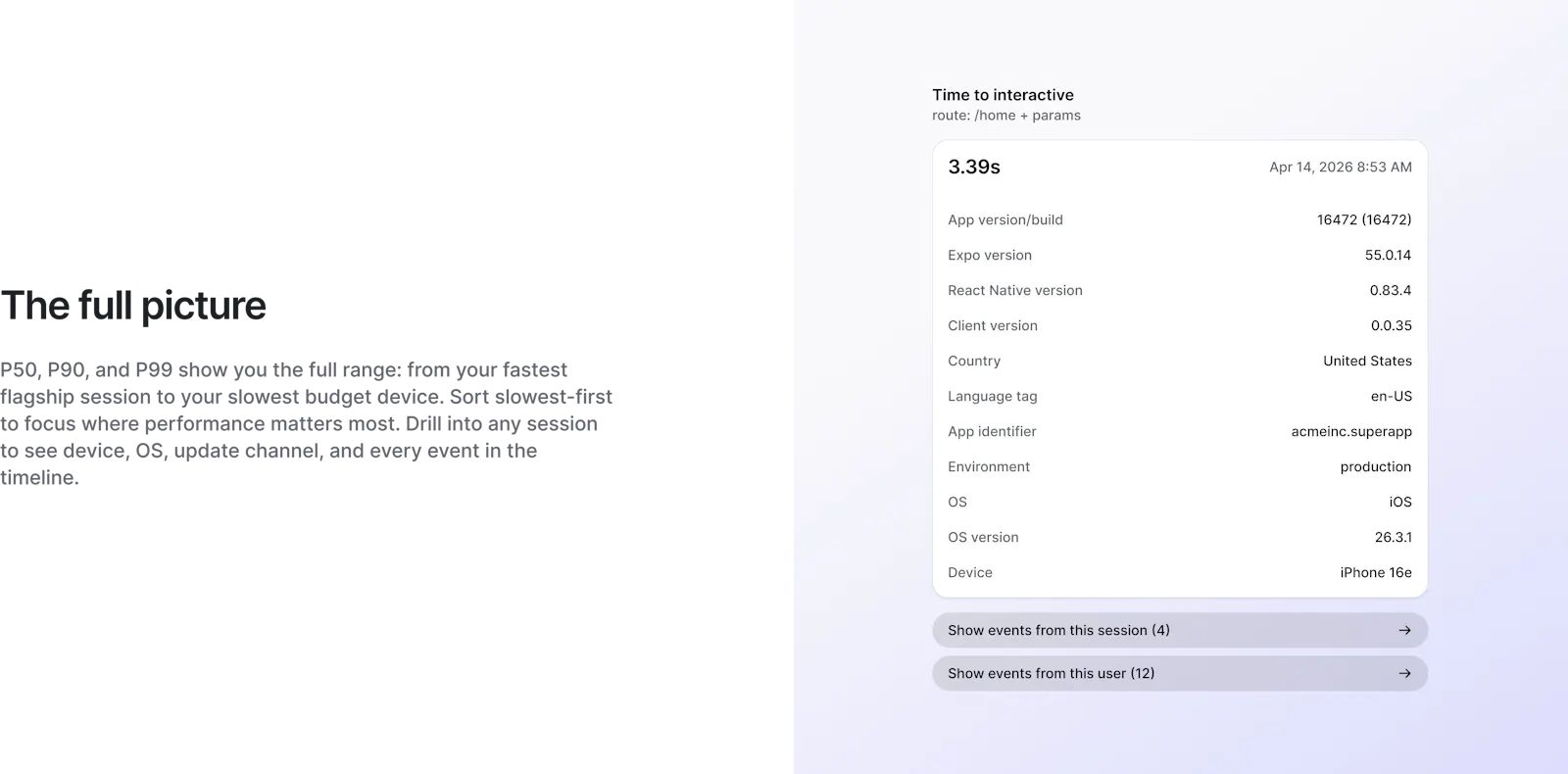 The full picture

P50, P90, and P99 show you the full range: from your fastest flagship session to your slowest budget device. Sort slowest-first to focus where performance matters most. Drill into any session to see device, OS, update channel, and every event in the timeline.

Time to interactive
route: /home + params

3.39s Apr 14, 2026 8:53 AM

| | |
|---|---|
| App version/build | 16472 (16472) |
| Expo version | 55.0.14 |
| React Native version | 0.83.4 |
| Client version | 0.0.35 |
| Country | United States |
| Language tag | en-US |
| App identifier | acmeinc.superapp |
| Environment | production |
| OS | iOS |
| OS version | 26.3.1 |
| Device | iPhone 16e |

Show events from this session (4) →

Show events from this user (12) →