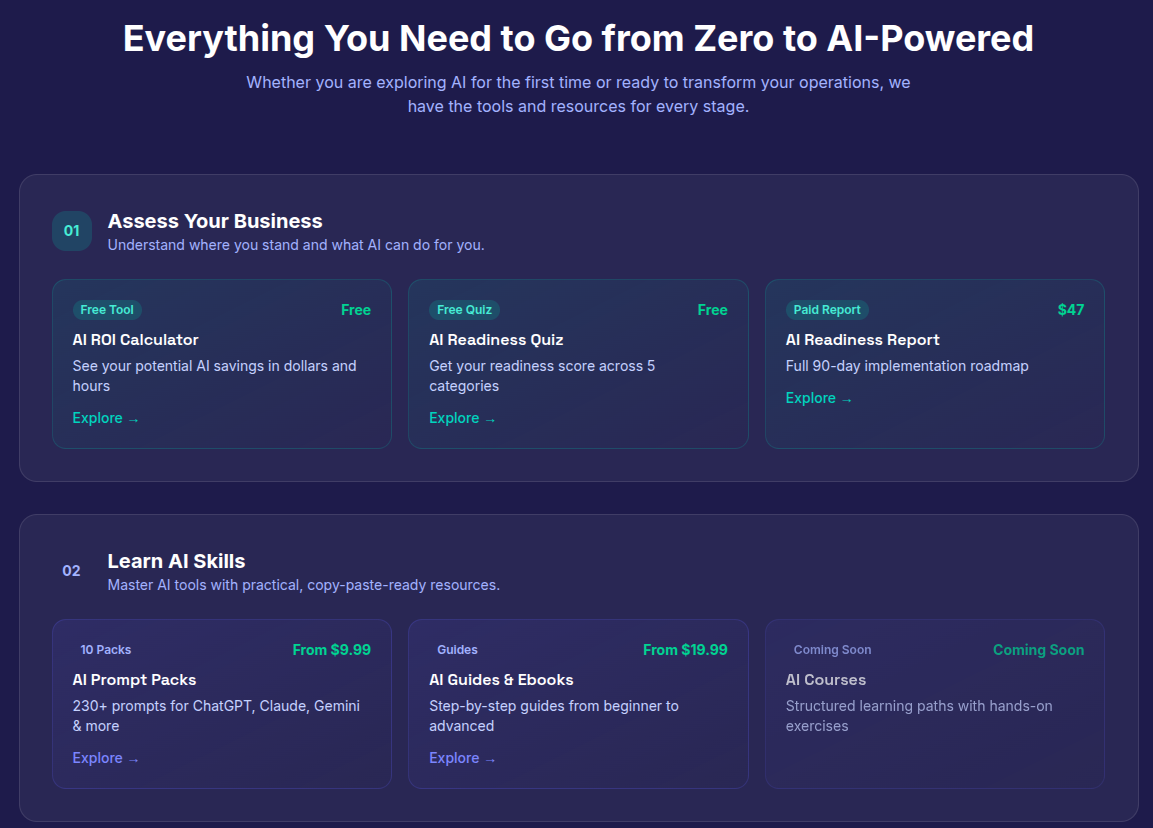 Everything You Need to Go from Zero to AI-Powered

Whether you are exploring AI for the first time or ready to transform your operations, we have the tools and resources for every stage.

01

Assess Your Business

Understand where you stand and what AI can do for you.

Free Tool

Free

AI ROI Calculator

See your potential AI savings in dollars and hours

Explore →

Free Quiz

Free

AI Readiness Quiz

Get your readiness score across 5 categories

Explore →

Paid Report

$47

AI Readiness Report

Full 90-day implementation roadmap

Explore →

02

Learn AI Skills

Master AI tools with practical, copy-paste-ready resources.

10 Packs

From $9.99

AI Prompt Packs

230+ prompts for ChatGPT, Claude, Gemini & more

Explore →

Guides

From $19.99

AI Guides & Ebooks

Step-by-step guides from beginner to advanced

Explore →

Coming Soon

Coming Soon

AI Courses

Structured learning paths with hands-on exercises