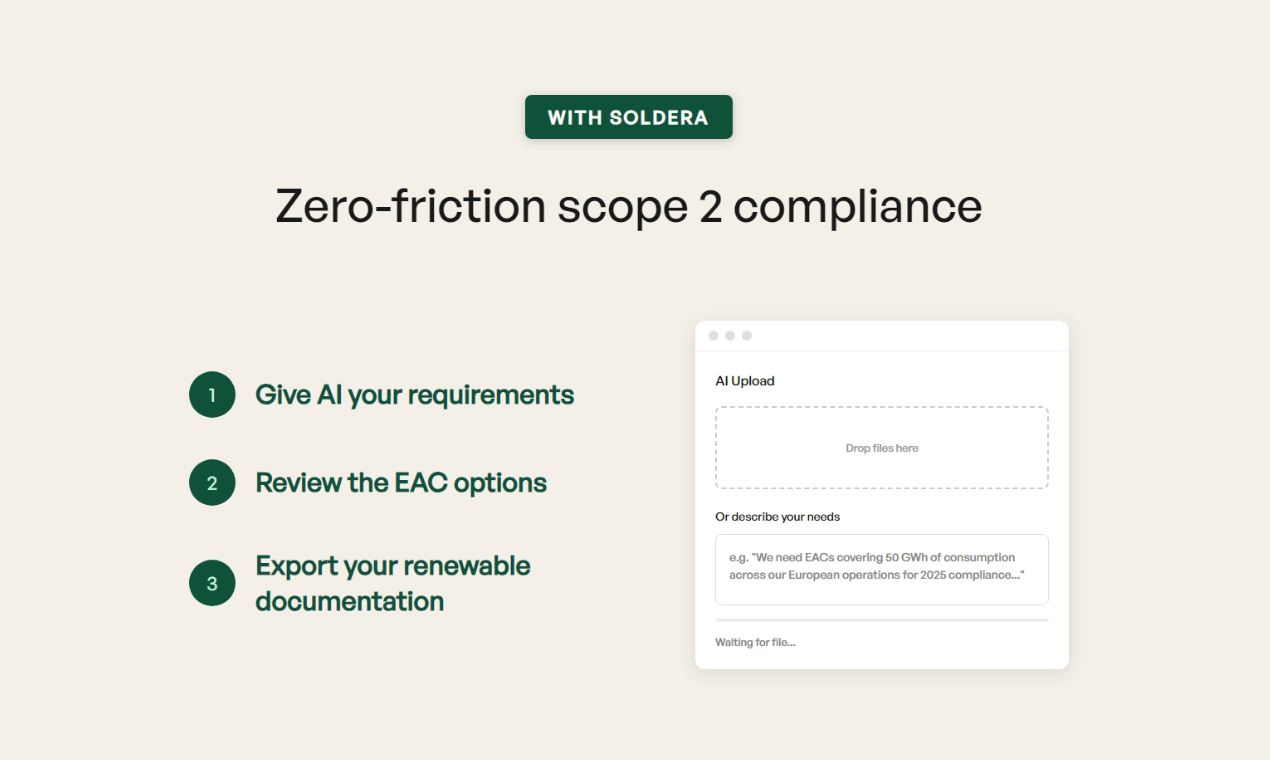 WITH SOLDERA

Zero-friction scope 2 compliance

1 Give AI your requirements

2 Review the EAC options

3 Export your renewable documentation

AI Upload

Drop files here

Or describe your needs

e.g. "We need EACs covering 50 GWh of consumption across our European operations for 2025 compliance..."

Waiting for file...