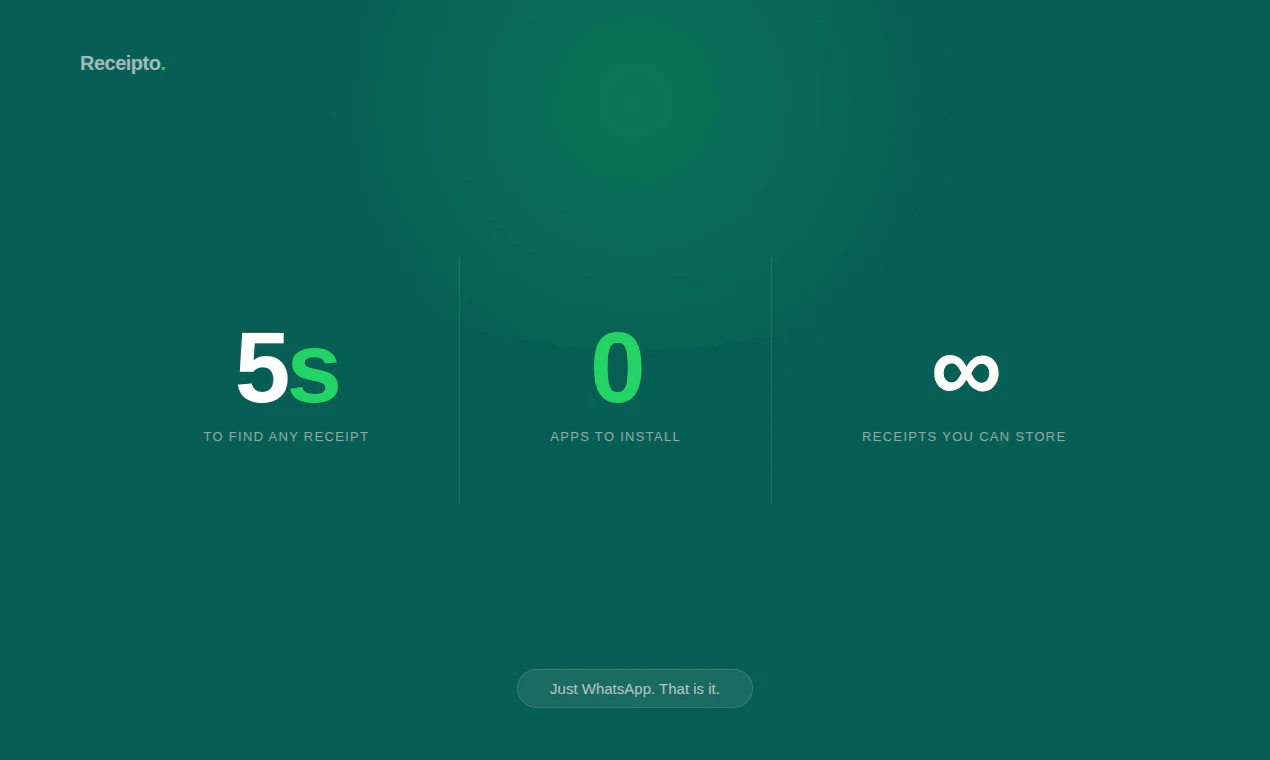 Receipto.

5s
TO FIND ANY RECEIPT

0
APPS TO INSTALL

∞
RECEIPTS YOU CAN STORE

Just WhatsApp. That is it.