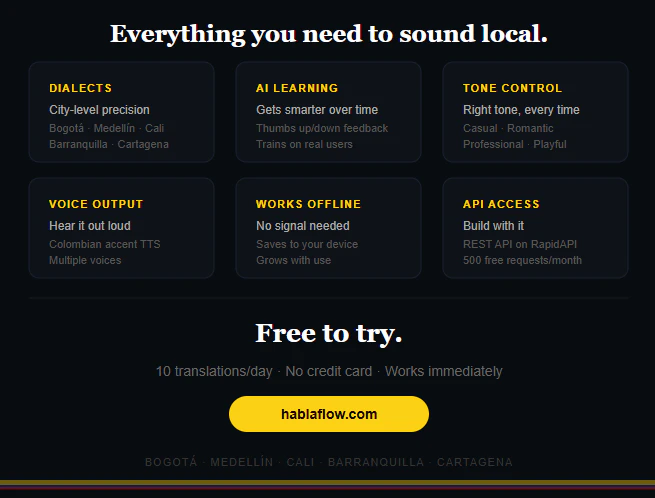 Everything you need to sound local.

DIALECTS
City-level precision
Bogotá · Medellín · Cali
Barranquilla · Cartagena

AI LEARNING
Gets smarter over time
Thumbs up/down feedback
Trains on real users

TONE CONTROL
Right tone, every time
Casual · Romantic
Professional · Playful

VOICE OUTPUT
Hear it out loud
Colombian accent TTS
Multiple voices

WORKS OFFLINE
No signal needed
Saves to your device
Grows with use

API ACCESS
Build with it
REST API on RapidAPI
500 free requests/month

Free to try.

10 translations/day · No credit card · Works immediately

hablaflow.com

BOGOTÁ · MEDELLÍN · CALI · BARRANQUILLA · CARTAGENA