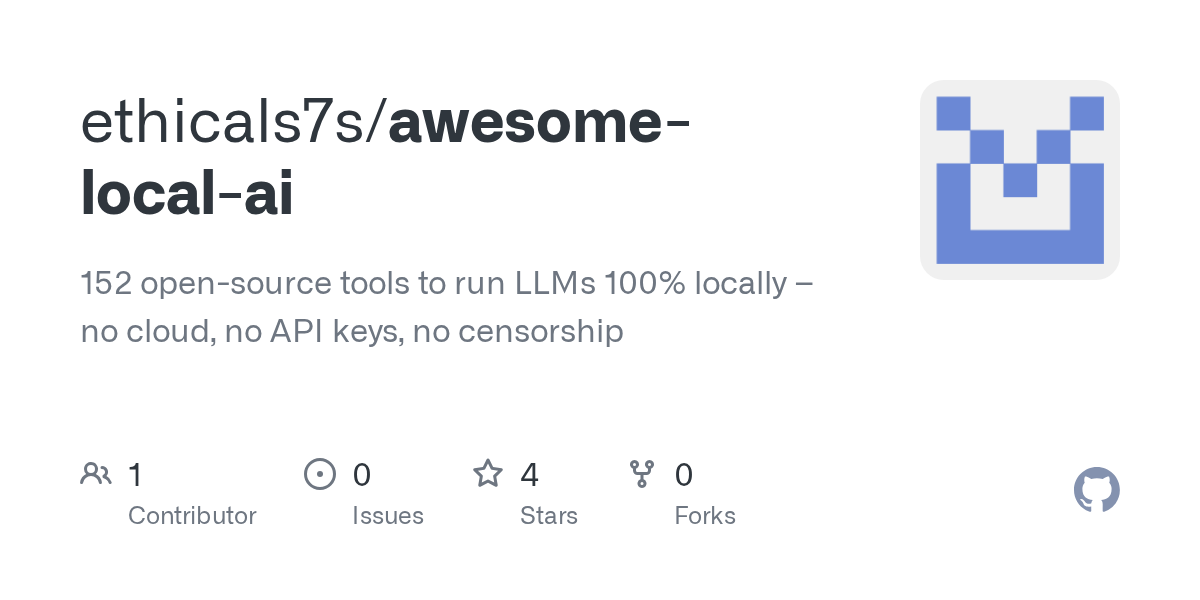 ethicals7s/awesome-local-ai

152 open-source tools to run LLMs 100% locally – no cloud, no API keys, no censorship

1
Contributor

0
Issues

4
Stars

0
Forks