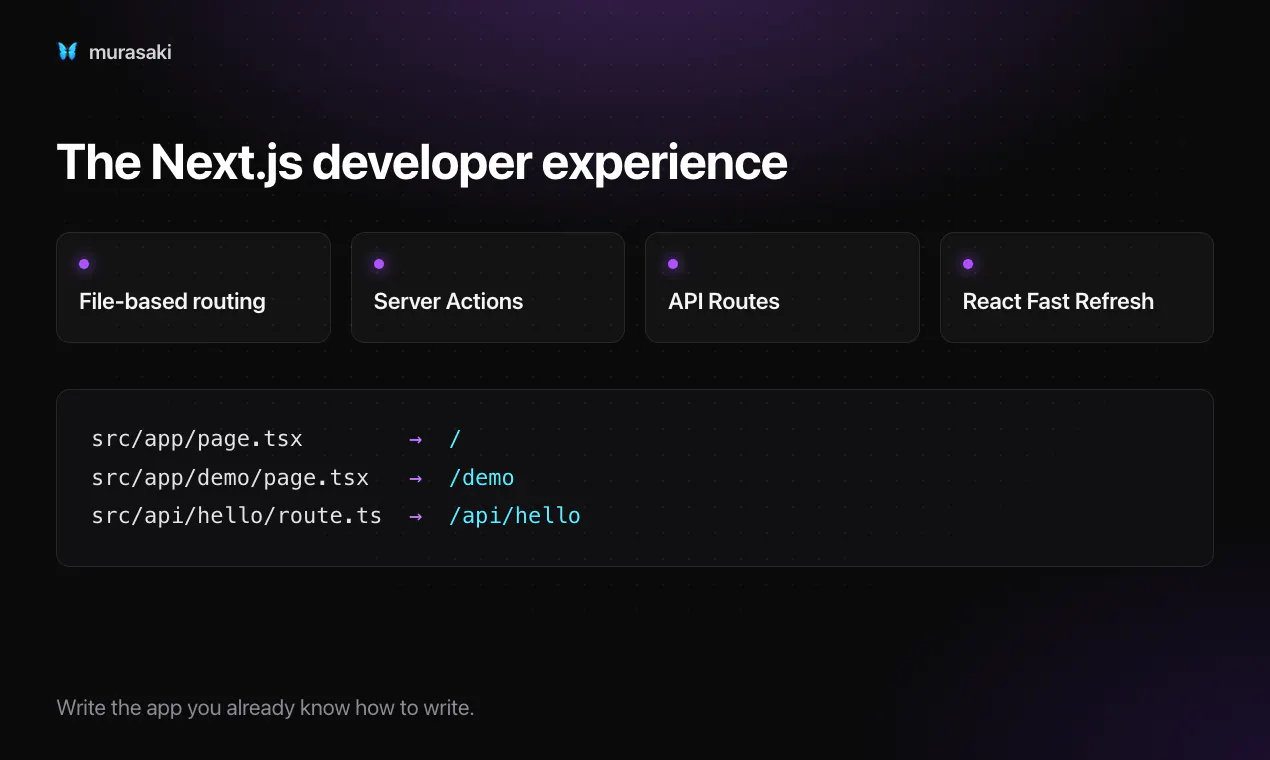 murasaki

The Next.js developer experience

File-based routing

Server Actions

API Routes

React Fast Refresh

src/app/page.tsx → /
src/app/demo/page.tsx → /demo
src/api/hello/route.ts → /api/hello

Write the app you already know how to write.