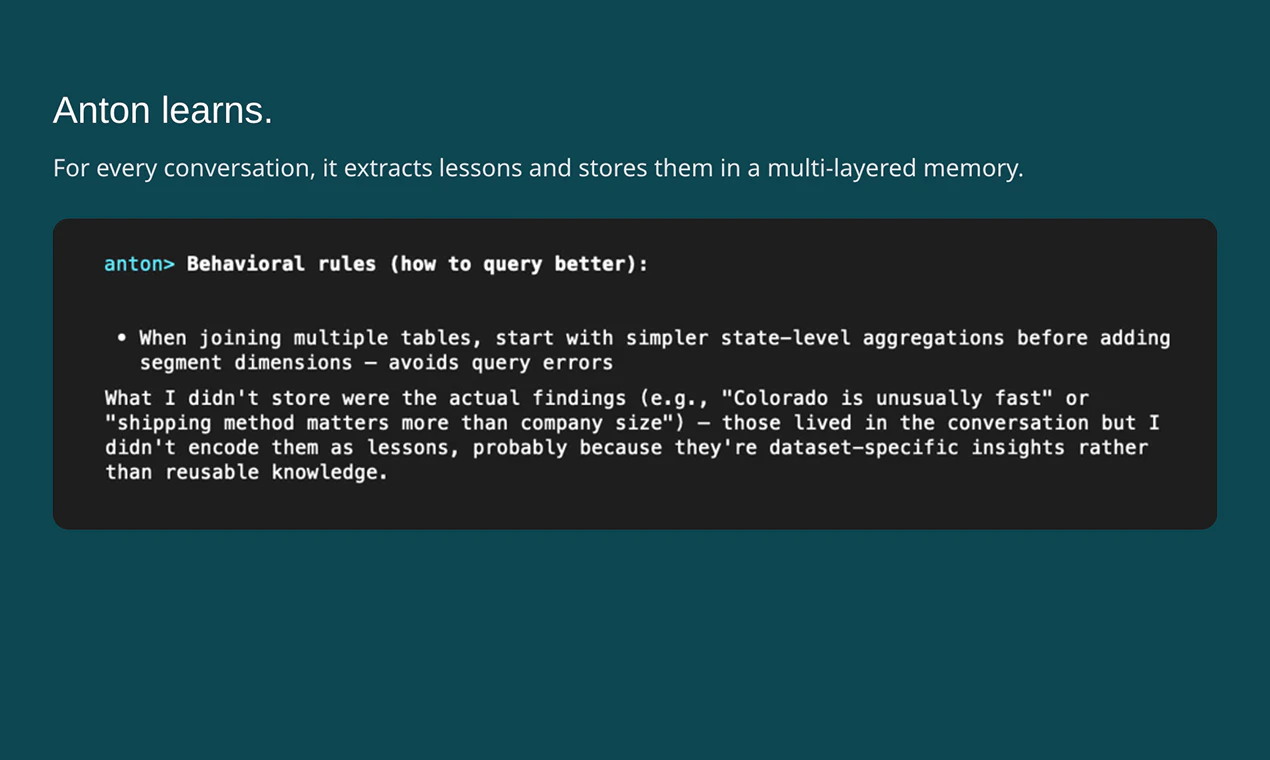 Anton learns.

For every conversation, it extracts lessons and stores them in a multi-layered memory.

anton> Behavioral rules (how to query better):

• When joining multiple tables, start with simpler state-level aggregations before adding segment dimensions — avoids query errors

What I didn't store were the actual findings (e.g., "Colorado is unusually fast" or "shipping method matters more than company size") — those lived in the conversation but I didn't encode them as lessons, probably because they're dataset-specific insights rather than reusable knowledge.