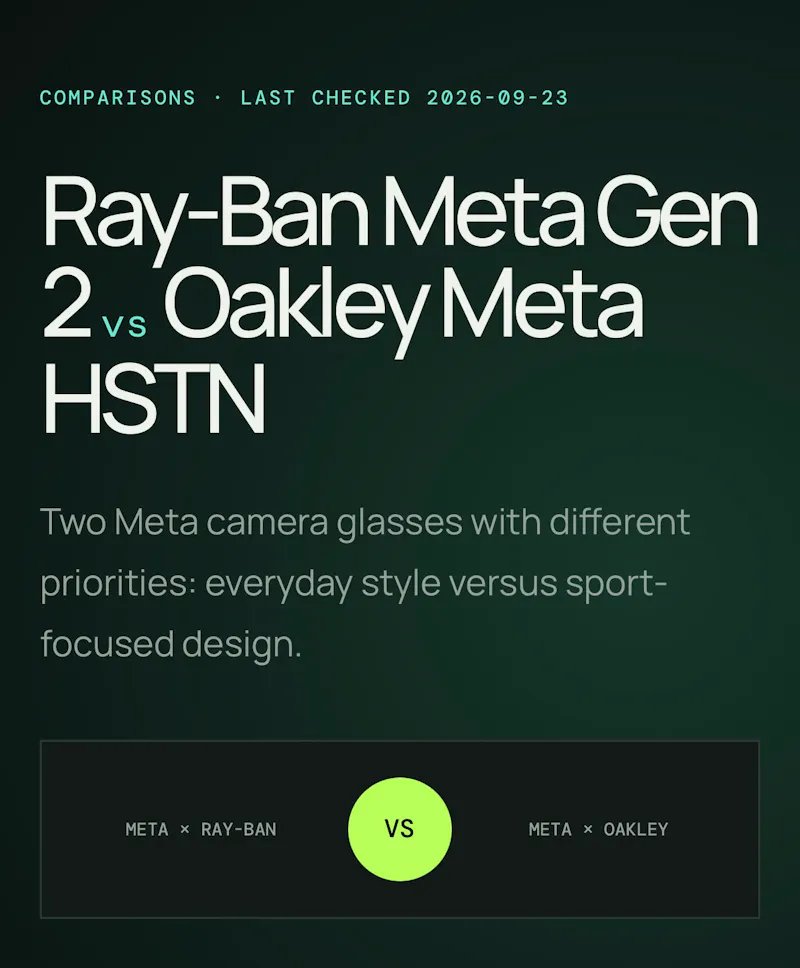 COMPARISONS · LAST CHECKED 2026-09-23

Ray-Ban Meta Gen 2 vs Oakley Meta HSTN

Two Meta camera glasses with different priorities: everyday style versus sport-focused design.

META × RAY-BAN

VS

META × OAKLEY