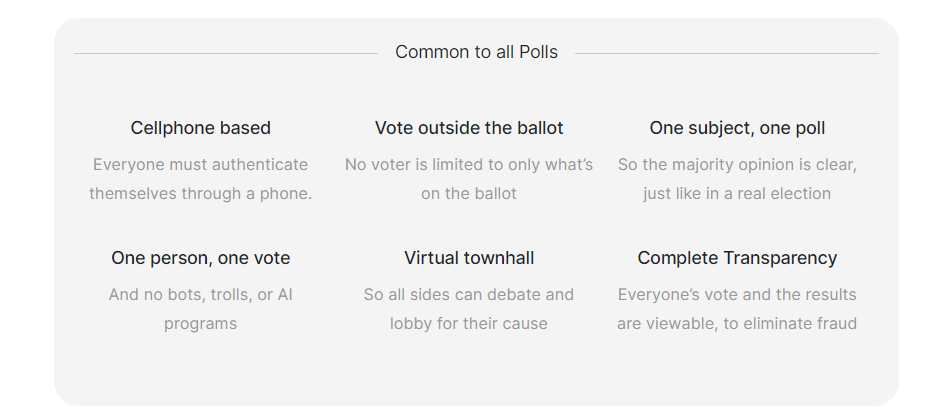 Common to all Polls

Cellphone based

Everyone must authenticate themselves through a phone.

Vote outside the ballot

No voter is limited to only what's on the ballot

One subject, one poll

So the majority opinion is clear, just like in a real election

One person, one vote

And no bots, trolls, or AI programs

Virtual townhall

So all sides can debate and lobby for their cause

Complete Transparency

Everyone's vote and the results are viewable, to eliminate fraud