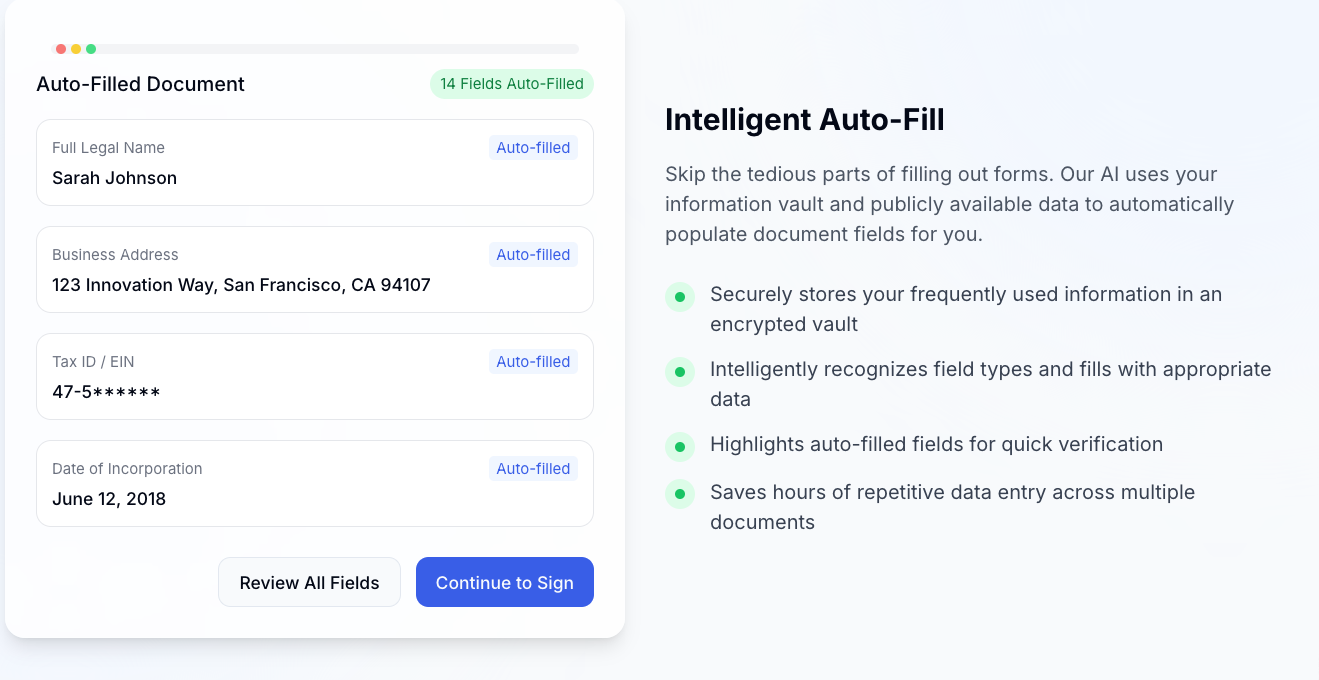 Auto-Filled Document

14 Fields Auto-Filled

Full Legal Name
Auto-filled
Sarah Johnson

Business Address
Auto-filled
123 Innovation Way, San Francisco, CA 94107

Tax ID / EIN
Auto-filled
47-5******

Date of Incorporation
Auto-filled
June 12, 2018

Review All Fields

Continue to Sign

Intelligent Auto-Fill

Skip the tedious parts of filling out forms. Our AI uses your information vault and publicly available data to automatically populate document fields for you.

Securely stores your frequently used information in an encrypted vault

Intelligently recognizes field types and fills with appropriate data

Highlights auto-filled fields for quick verification

Saves hours of repetitive data entry across multiple documents