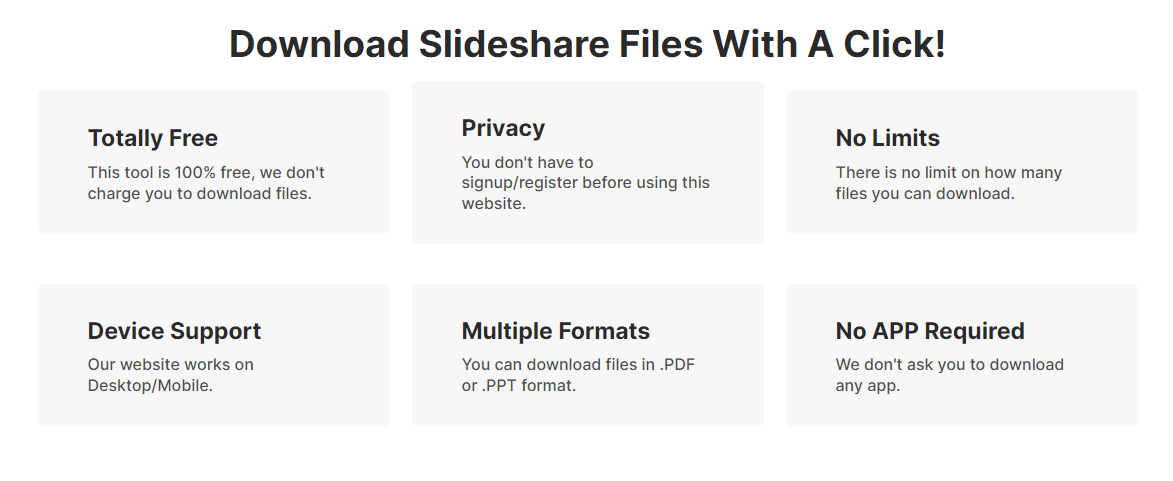 Download Slideshare Files With A Click!

Totally Free
This tool is 100% free, we don't charge you to download files.

Privacy
You don't have to signup/register before using this website.

No Limits
There is no limit on how many files you can download.

Device Support
Our website works on Desktop/Mobile.

Multiple Formats
You can download files in .PDF or .PPT format.

No APP Required
We don't ask you to download any app.