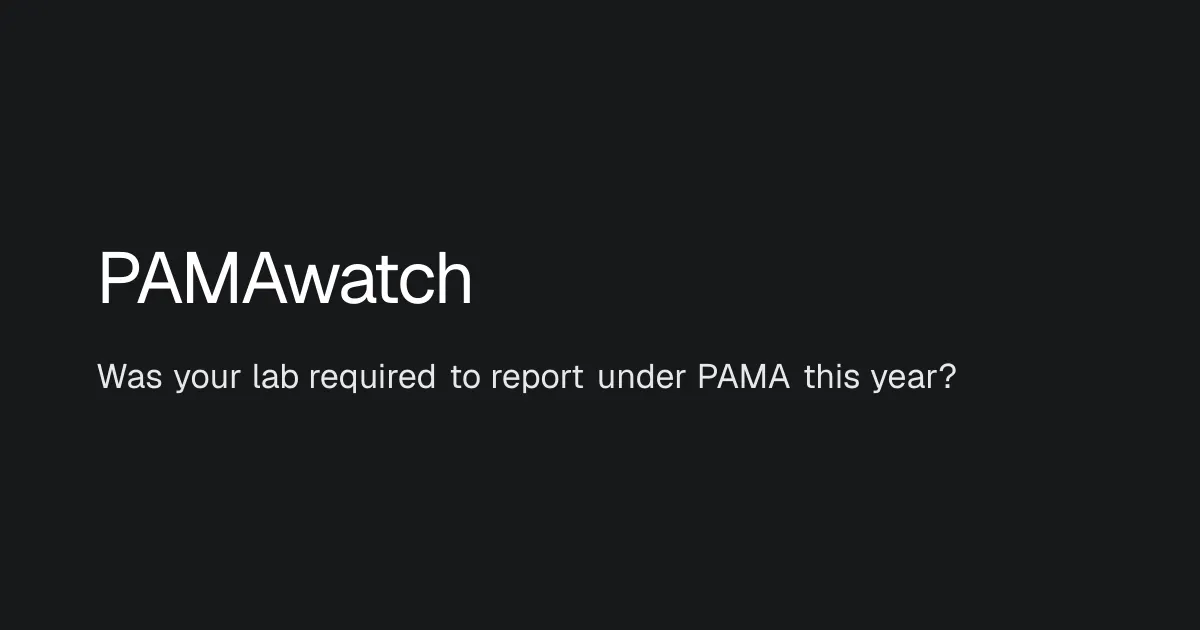 PAMAwatch

Was your lab required to report under PAMA this year?