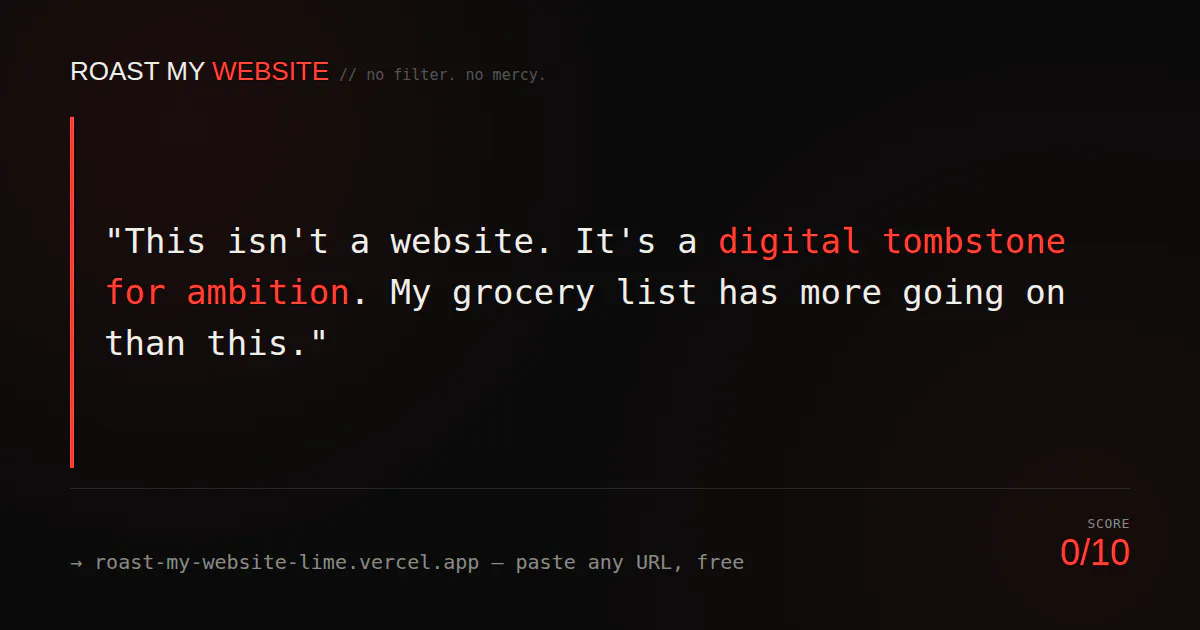 ROAST MY WEBSITE // no filter. no mercy.

"This isn't a website. It's a digital tombstone for ambition. My grocery list has more going on than this."

→ roast-my-website-lime.vercel.app — paste any URL, free

SCORE
0/10