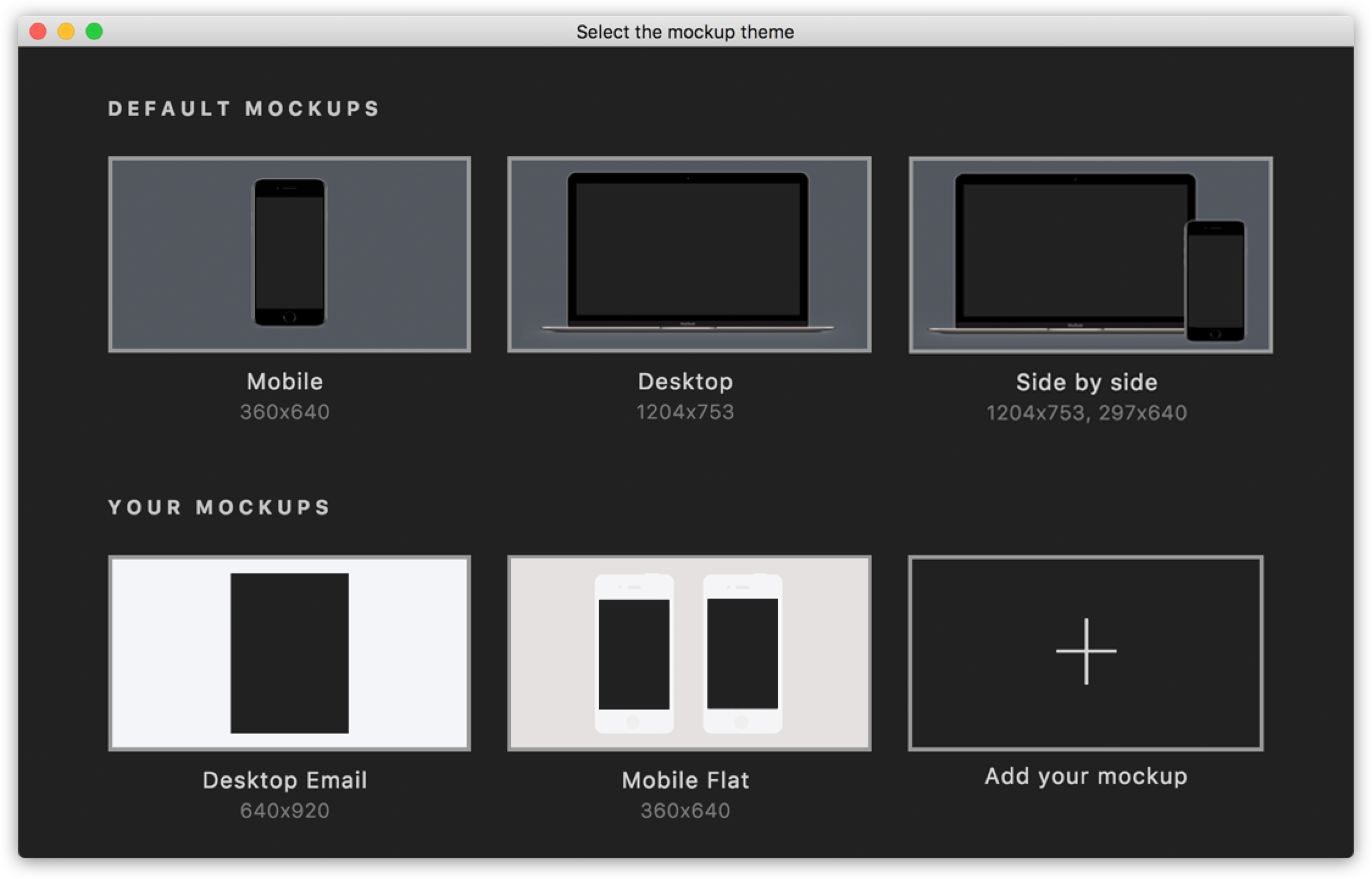 Select the mockup theme

DEFAULT MOCKUPS

Mobile
360x640

Desktop
1204x753

Side by side
1204x753, 297x640

YOUR MOCKUPS

Desktop Email
640x920

Mobile Flat
360x640

+

Add your mockup