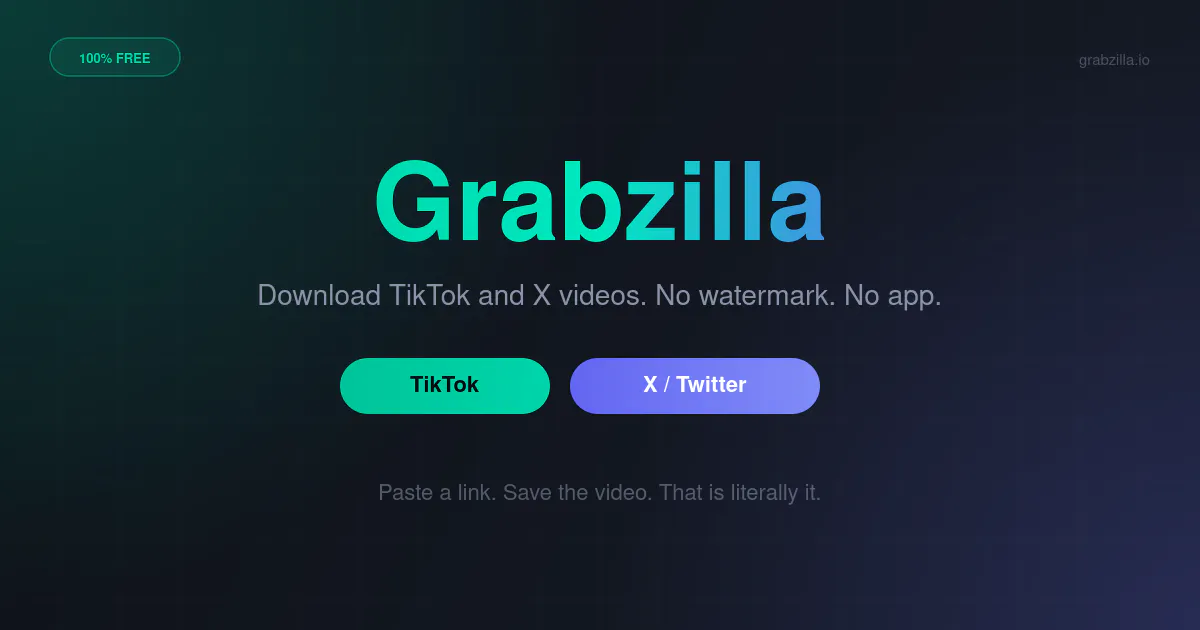 100% FREE

grabzilla.io

Grabzilla

Download TikTok and X videos. No watermark. No app.

TikTok

X / Twitter

Paste a link. Save the video. That is literally it.