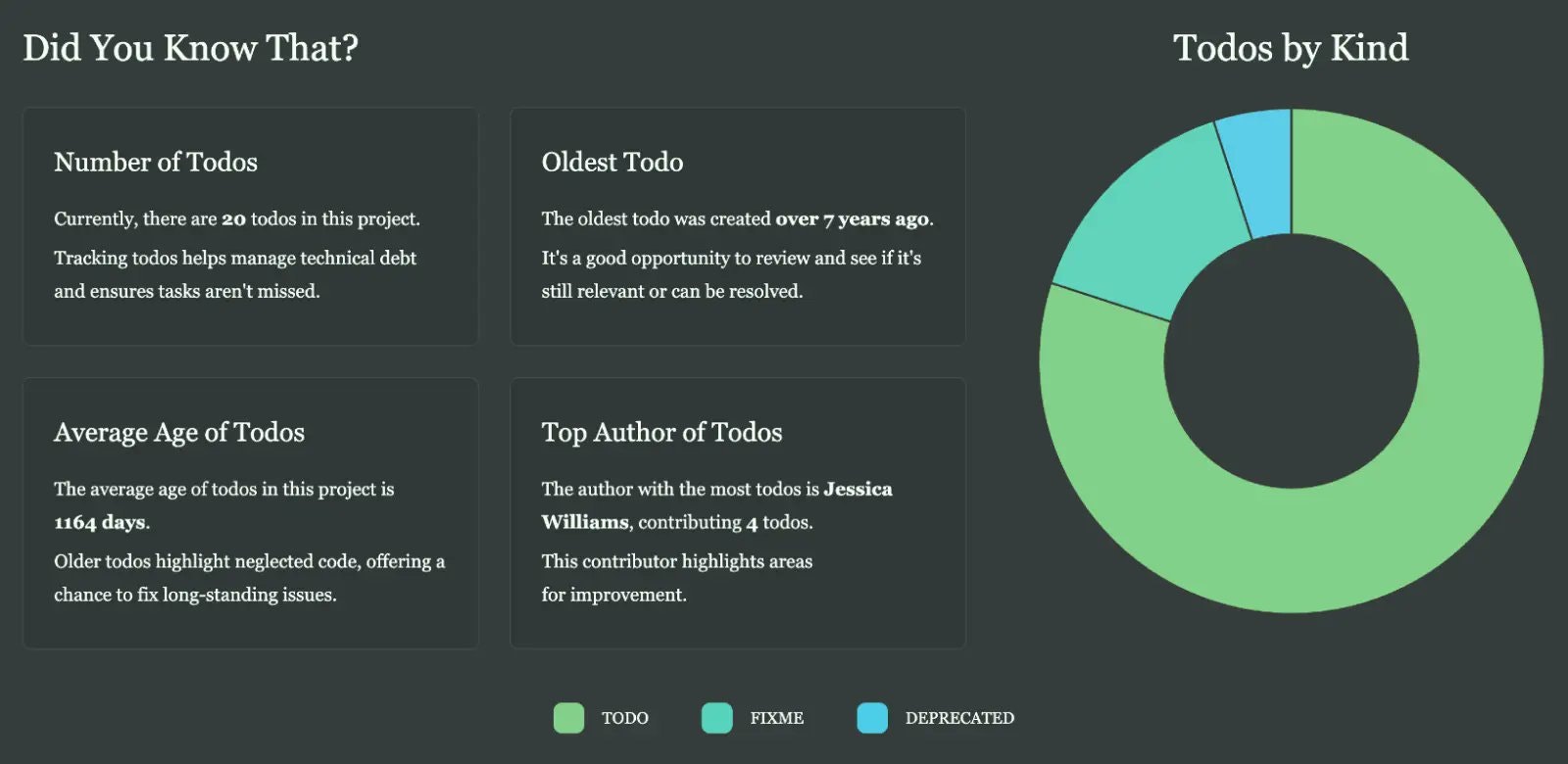 Did You Know That?

Number of Todos

Currently, there are 20 todos in this project.

Tracking todos helps manage technical debt and ensures tasks aren't missed.

Oldest Todo

The oldest todo was created over 7 years ago.

It's a good opportunity to review and see if it's still relevant or can be resolved.

Average Age of Todos

The average age of todos in this project is 1164 days.

Older todos highlight neglected code, offering a chance to fix long-standing issues.

Top Author of Todos

The author with the most todos is Jessica Williams, contributing 4 todos.

This contributor highlights areas for improvement.

Todos by Kind

TODO FIXME DEPRECATED