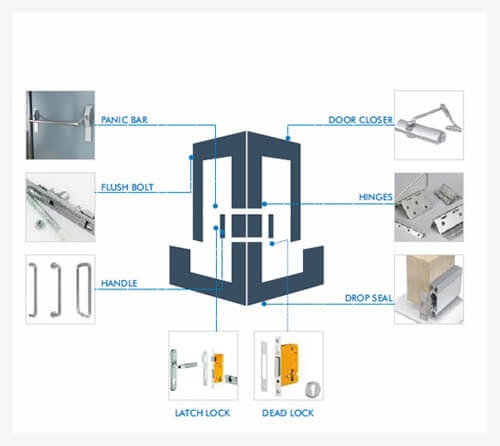 PANIC BAR

FLUSH BOLT

HANDLE

DOOR CLOSER

HINGES

DROP SEAL

LATCH LOCK

DEAD LOCK