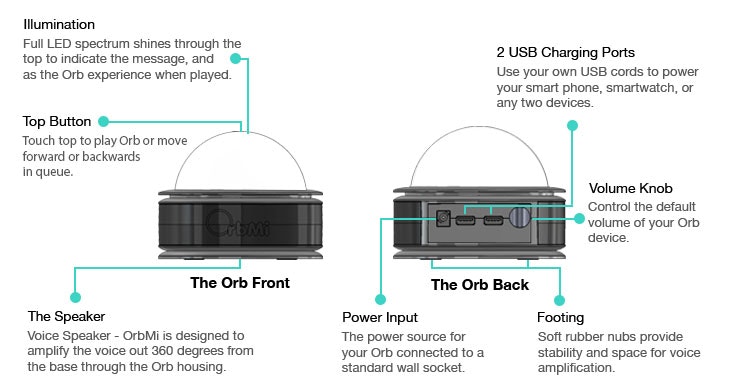 Illumination
Full LED spectrum shines through the top to indicate the message, and as the Orb experience when played.

Top Button
Touch top to play Orb or move forward or backwards in queue.

OrbMi

The Orb Front

The Speaker
Voice Speaker - OrbMi is designed to amplify the voice out 360 degrees from the base through the Orb housing.

2 USB Charging Ports
Use your own USB cords to power your smart phone, smartwatch, or any two devices.

Volume Knob
Control the default volume of your Orb device.

The Orb Back

Power Input
The power source for your Orb connected to a standard wall socket.

Footing
Soft rubber nubs provide stability and space for voice amplification.