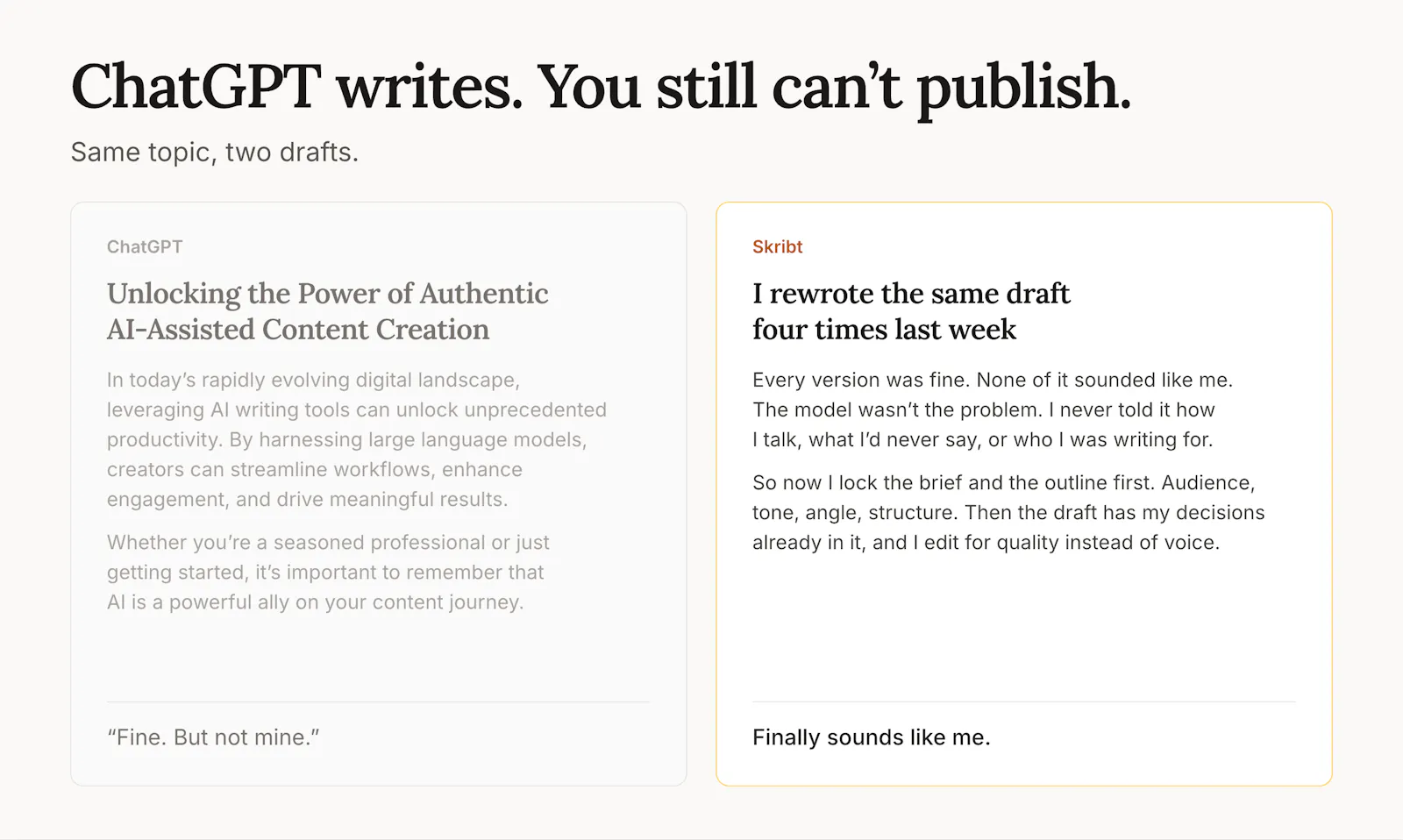 ChatGPT writes. You still can’t publish.

Same topic, two drafts.

ChatGPT

Unlocking the Power of Authentic AI-Assisted Content Creation

In today’s rapidly evolving digital landscape, leveraging AI writing tools can unlock unprecedented productivity. By harnessing large language models, creators can streamline workflows, enhance engagement, and drive meaningful results.

Whether you’re a seasoned professional or just getting started, it’s important to remember that AI is a powerful ally on your content journey.

“Fine. But not mine.”

Skribt

I rewrote the same draft four times last week

Every version was fine. None of it sounded like me. The model wasn’t the problem. I never told it how I talk, what I’d never say, or who I was writing for.

So now I lock the brief and the outline first. Audience, tone, angle, structure. Then the draft has my decisions already in it, and I edit for quality instead of voice.

Finally sounds like me.