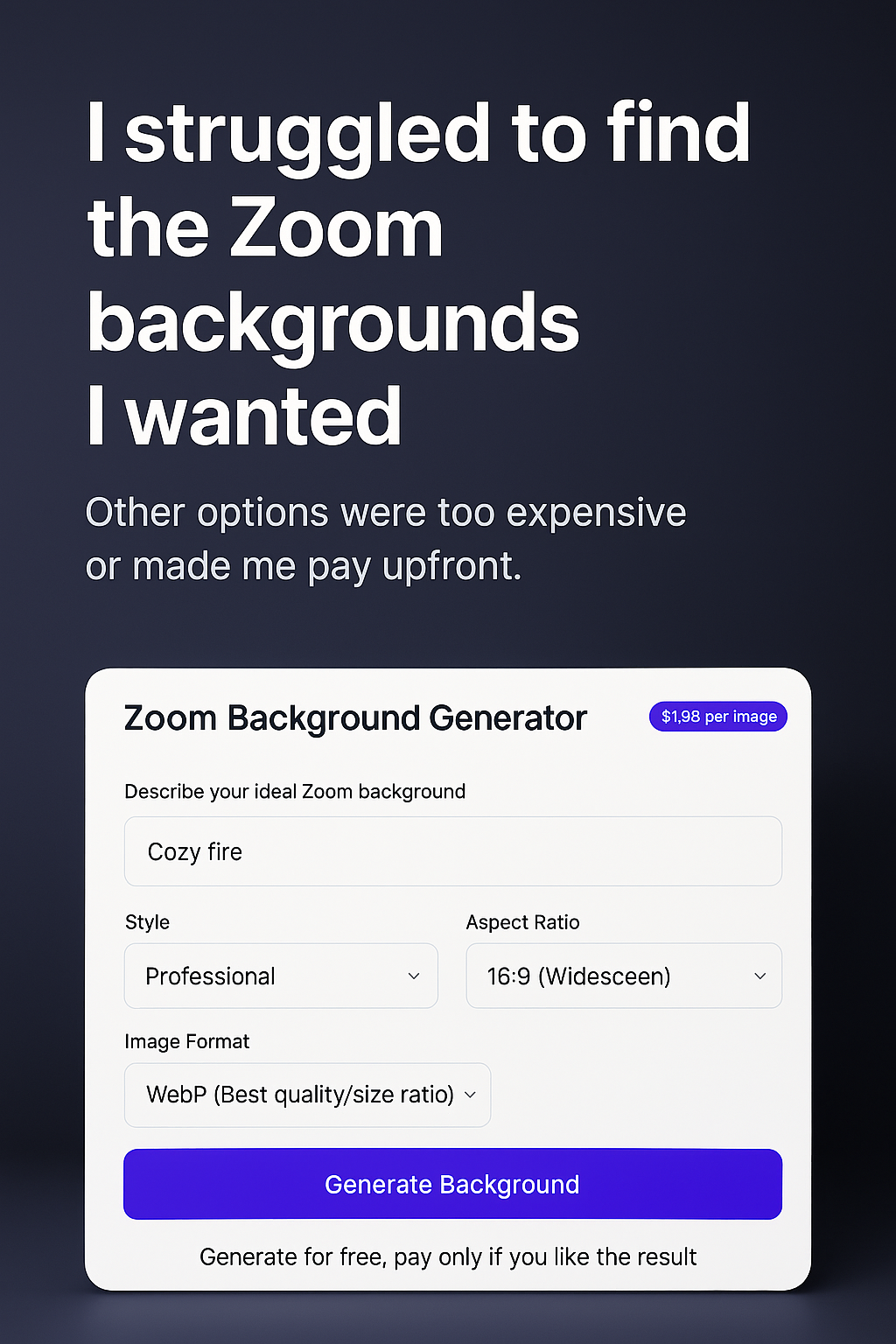 I struggled to find the Zoom backgrounds I wanted

Other options were too expensive or made me pay upfront.

Zoom Background Generator

$1,98 per image

Describe your ideal Zoom background

Cozy fire

Style

Professional

Aspect Ratio

16:9 (Widesceen)

Image Format

WebP (Best quality/size ratio)

Generate Background

Generate for free, pay only if you like the result