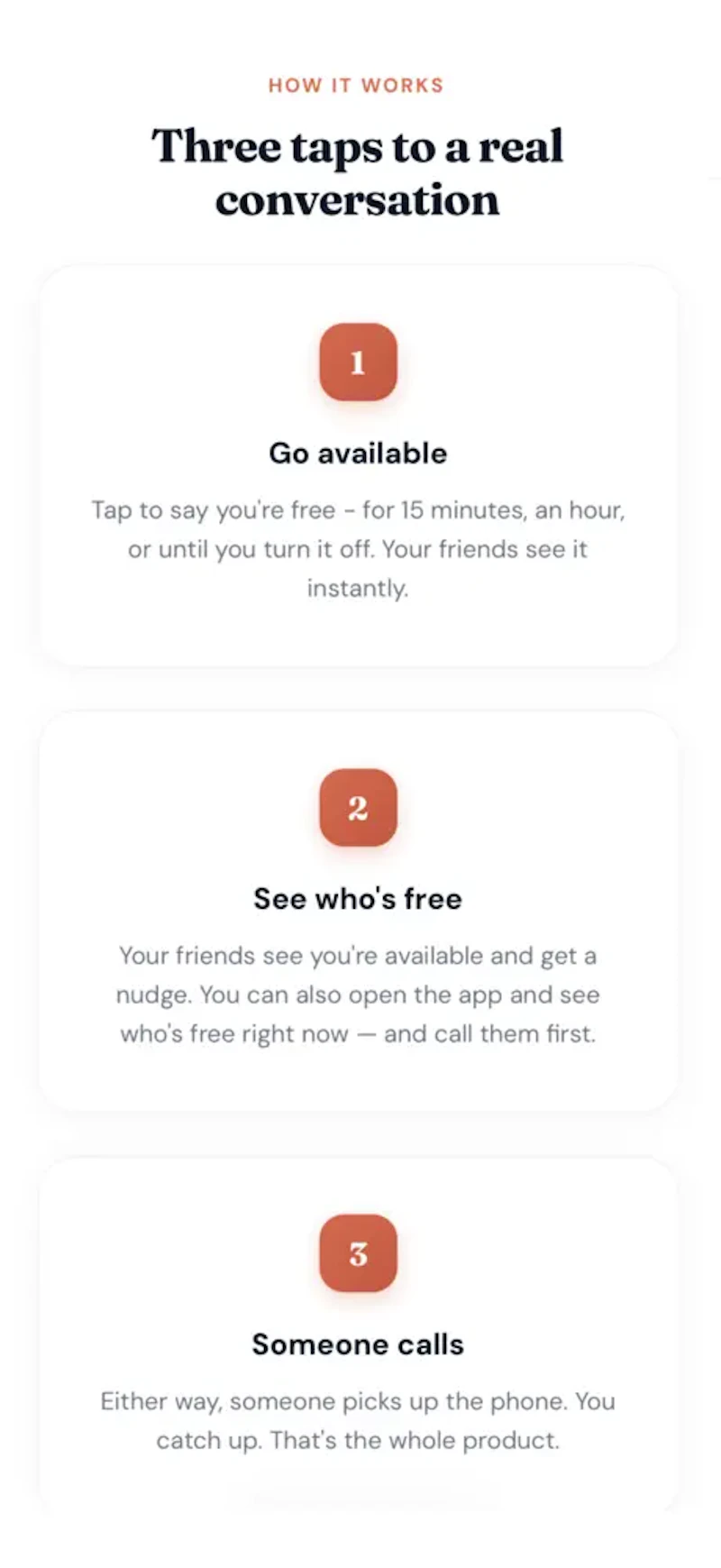 HOW IT WORKS

Three taps to a real conversation

1

Go available

Tap to say you're free - for 15 minutes, an hour, or until you turn it off. Your friends see it instantly.

2

See who's free

Your friends see you're available and get a nudge. You can also open the app and see who's free right now — and call them first.

3

Someone calls

Either way, someone picks up the phone. You catch up. That's the whole product.