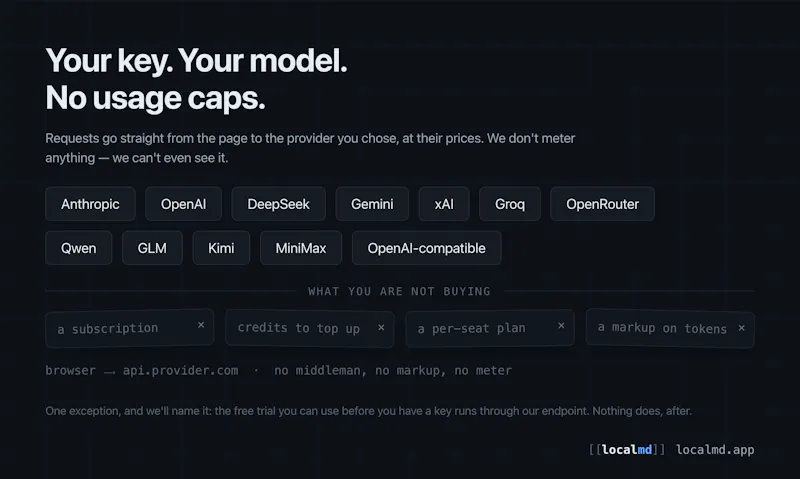 Your key. Your model.
No usage caps.

Requests go straight from the page to the provider you chose, at their prices. We don't meter anything — we can't even see it.

Anthropic OpenAI DeepSeek Gemini xAI Groq OpenRouter

Qwen GLM Kimi MiniMax OpenAI-compatible

WHAT YOU ARE NOT BUYING

a subscription × credits to top up × a per-seat plan × a markup on tokens ×

browser → api.provider.com · no middleman, no markup, no meter

One exception, and we'll name it: the free trial you can use before you have a key runs through our endpoint. Nothing does, after.

[[localmd]] localmd.app