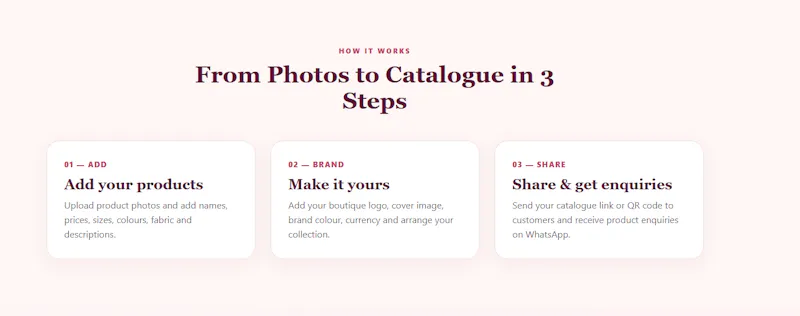 HOW IT WORKS

From Photos to Catalogue in 3 Steps

01 — ADD

Add your products

Upload product photos and add names, prices, sizes, colours, fabric and descriptions.

02 — BRAND

Make it yours

Add your boutique logo, cover image, brand colour, currency and arrange your collection.

03 — SHARE

Share & get enquiries

Send your catalogue link or QR code to customers and receive product enquiries on WhatsApp.