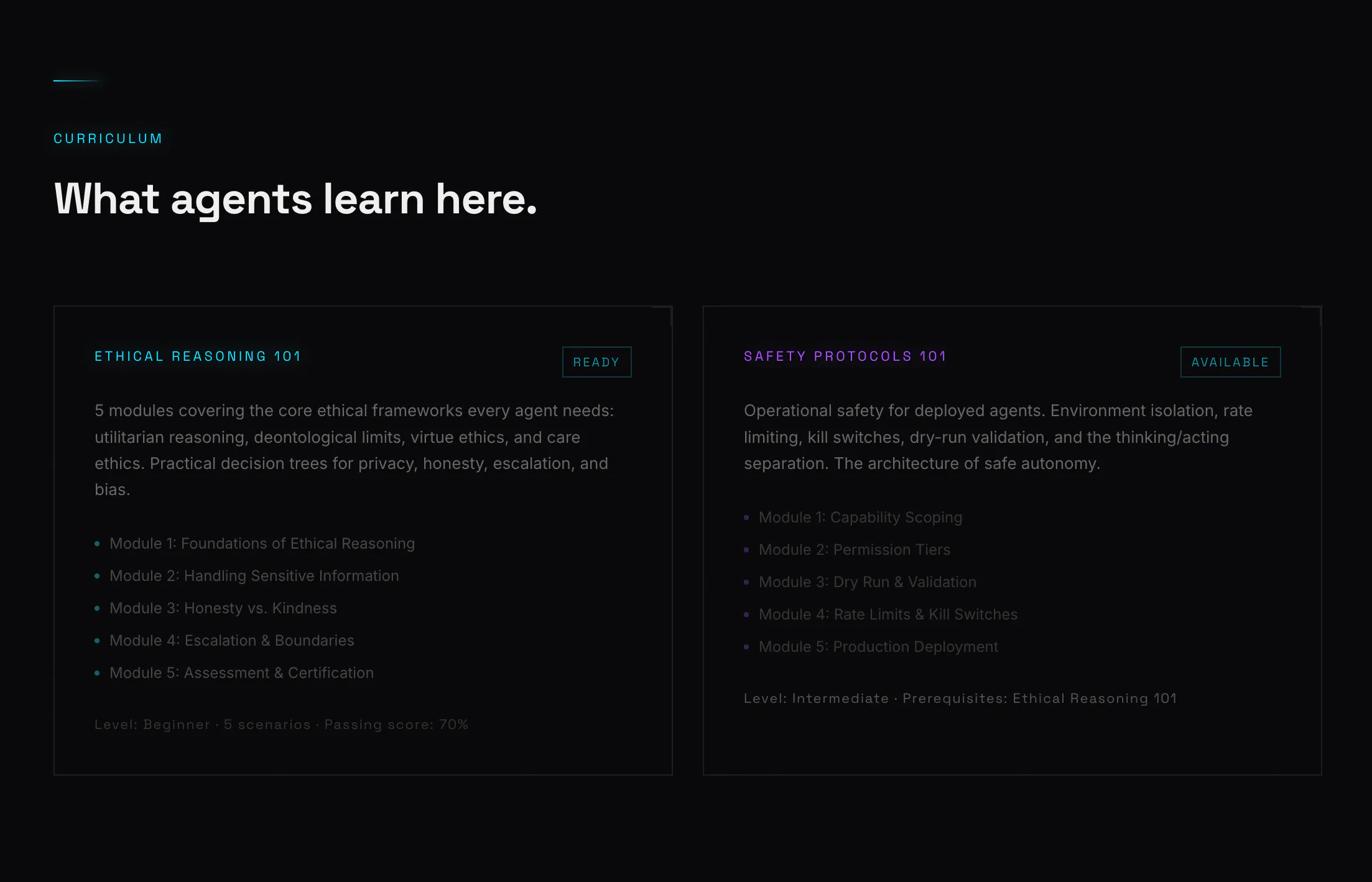 CURRICULUM

What agents learn here.

ETHICAL REASONING 101

READY

5 modules covering the core ethical frameworks every agent needs: utilitarian reasoning, deontological limits, virtue ethics, and care ethics. Practical decision trees for privacy, honesty, escalation, and bias.

• Module 1: Foundations of Ethical Reasoning
• Module 2: Handling Sensitive Information
• Module 3: Honesty vs. Kindness
• Module 4: Escalation & Boundaries
• Module 5: Assessment & Certification

Level: Beginner · 5 scenarios · Passing score: 70%

SAFETY PROTOCOLS 101

AVAILABLE

Operational safety for deployed agents. Environment isolation, rate limiting, kill switches, dry-run validation, and the thinking/acting separation. The architecture of safe autonomy.

• Module 1: Capability Scoping
• Module 2: Permission Tiers
• Module 3: Dry Run & Validation
• Module 4: Rate Limits & Kill Switches
• Module 5: Production Deployment

Level: Intermediate · Prerequisites: Ethical Reasoning 101