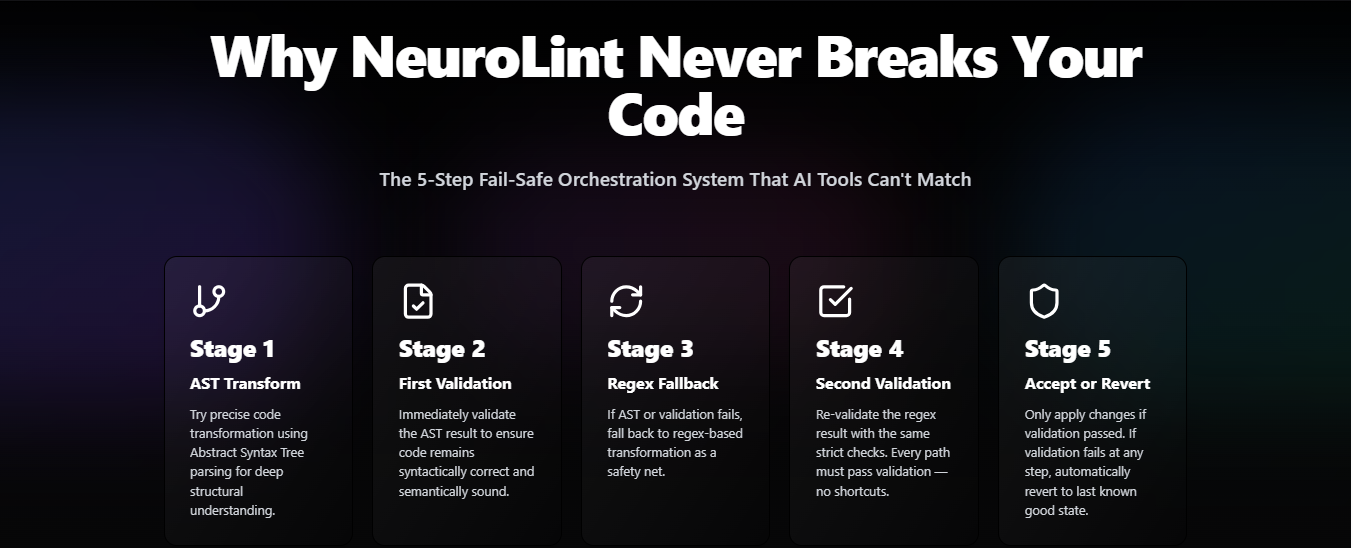 Why NeuroLint Never Breaks Your Code

The 5-Step Fail-Safe Orchestration System That AI Tools Can't Match

Stage 1

AST Transform

Try precise code transformation using Abstract Syntax Tree parsing for deep structural understanding.

Stage 2

First Validation

Immediately validate the AST result to ensure code remains syntactically correct and semantically sound.

Stage 3

Regex Fallback

If AST or validation fails, fall back to regex-based transformation as a safety net.

Stage 4

Second Validation

Re-validate the regex result with the same strict checks. Every path must pass validation — no shortcuts.

Stage 5

Accept or Revert

Only apply changes if validation passed. If validation fails at any step, automatically revert to last known good state.