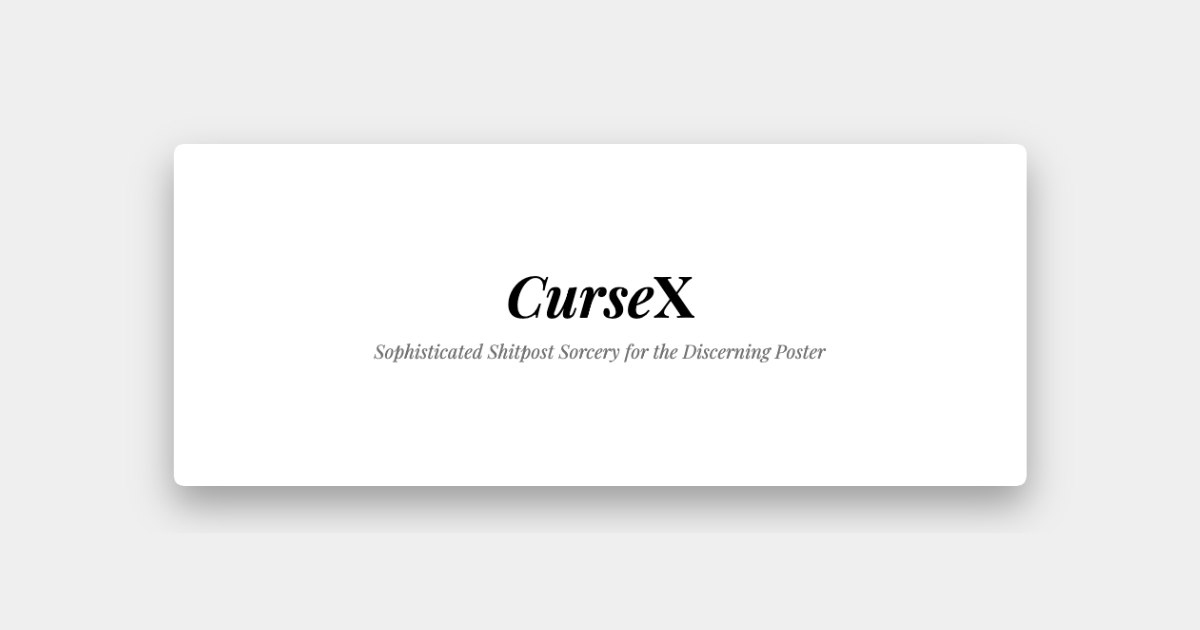 CurseX

Sophisticated Shitpost Sorcery for the Discerning Poster