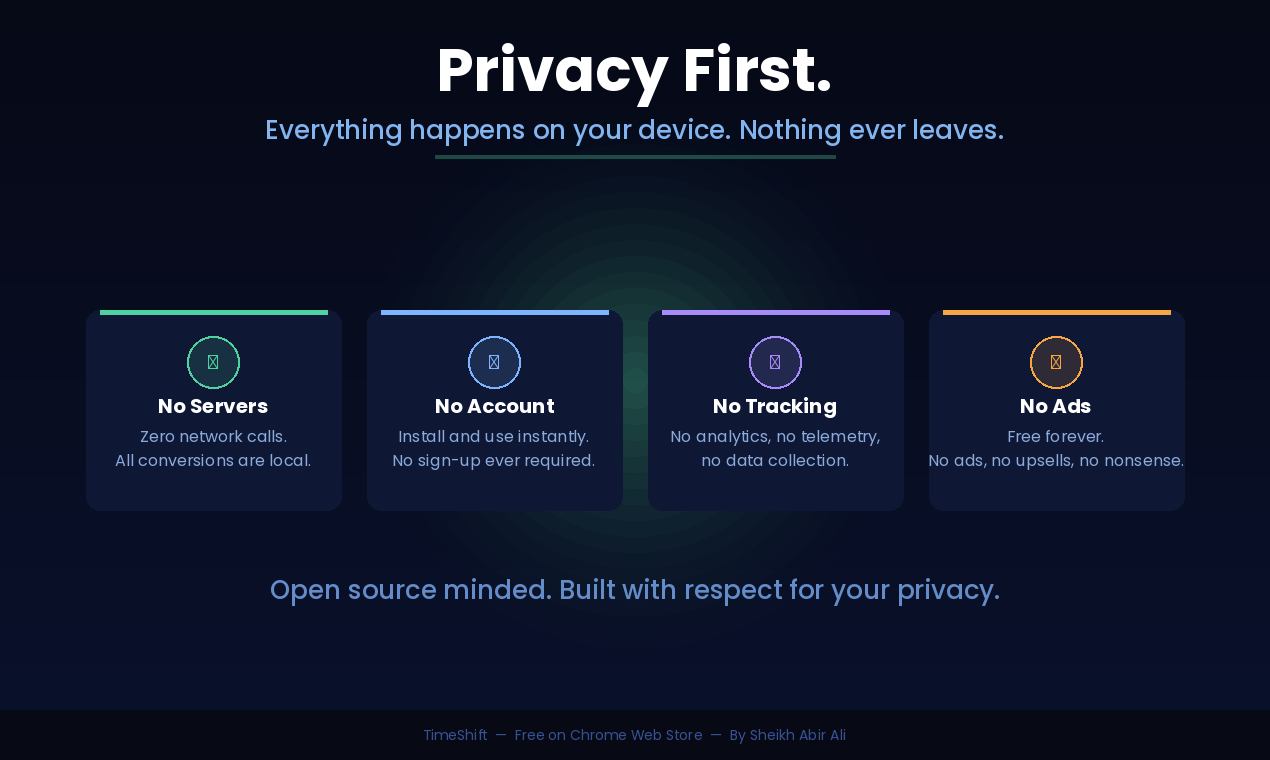 Privacy First.

Everything happens on your device. Nothing ever leaves.

No Servers

Zero network calls. All conversions are local.

No Account

Install and use instantly. No sign-up ever required.

No Tracking

No analytics, no telemetry, no data collection.

No Ads

Free forever. No ads, no upsells, no nonsense.

Open source minded. Built with respect for your privacy.

TimeShift — Free on Chrome Web Store — By Sheikh Abir Ali