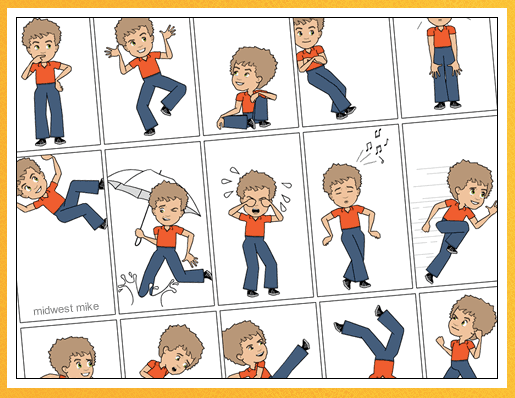 midwest mike