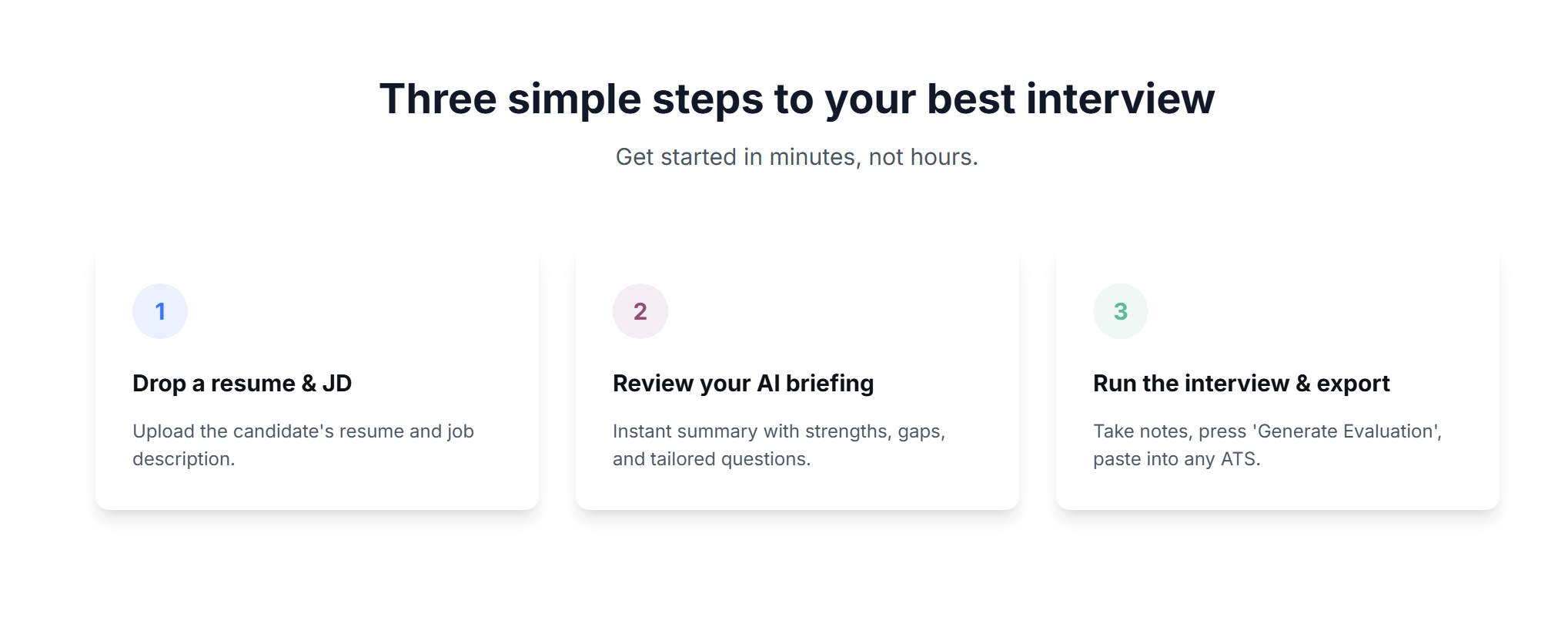 Three simple steps to your best interview

Get started in minutes, not hours.

1

Drop a resume & JD

Upload the candidate's resume and job description.

2

Review your AI briefing

Instant summary with strengths, gaps, and tailored questions.

3

Run the interview & export

Take notes, press 'Generate Evaluation', paste into any ATS.