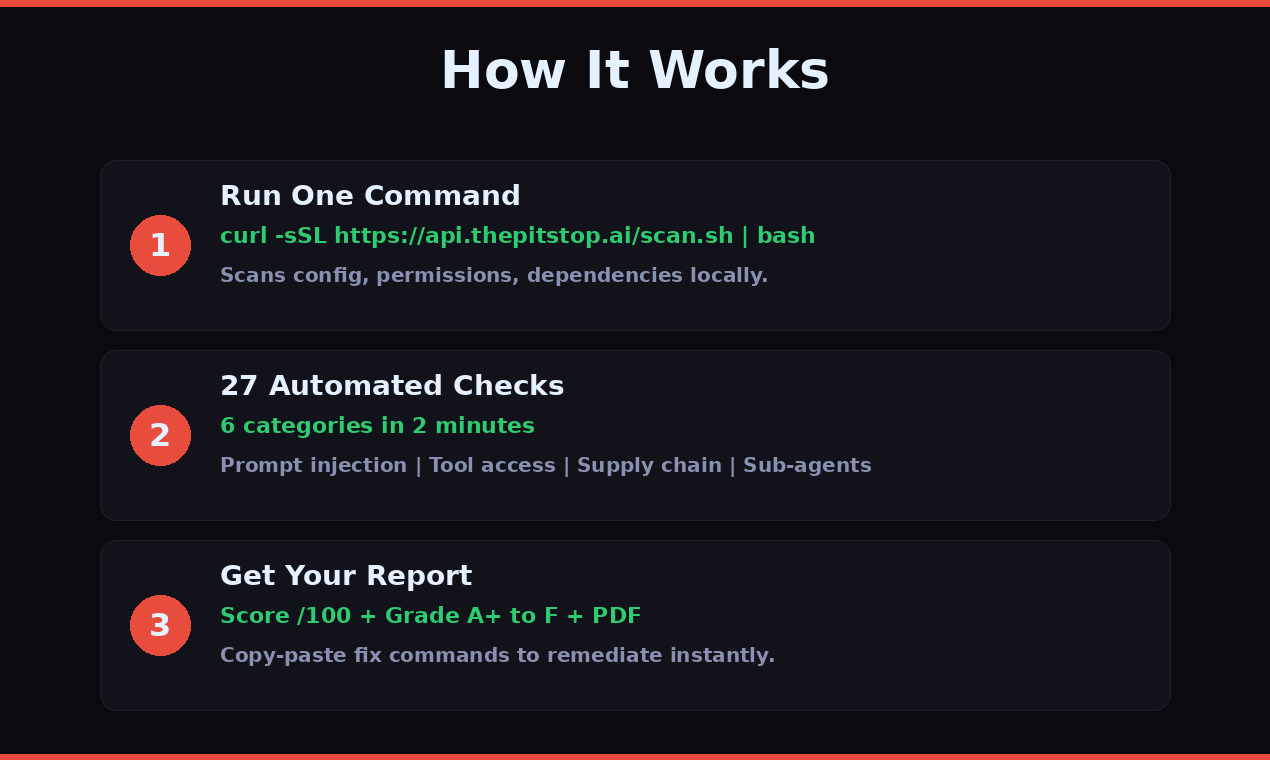 How It Works

1
Run One Command
curl -sSL https://api.thepitstop.ai/scan.sh | bash
Scans config, permissions, dependencies locally.

2
27 Automated Checks
6 categories in 2 minutes
Prompt injection | Tool access | Supply chain | Sub-agents

3
Get Your Report
Score /100 + Grade A+ to F + PDF
Copy-paste fix commands to remediate instantly.