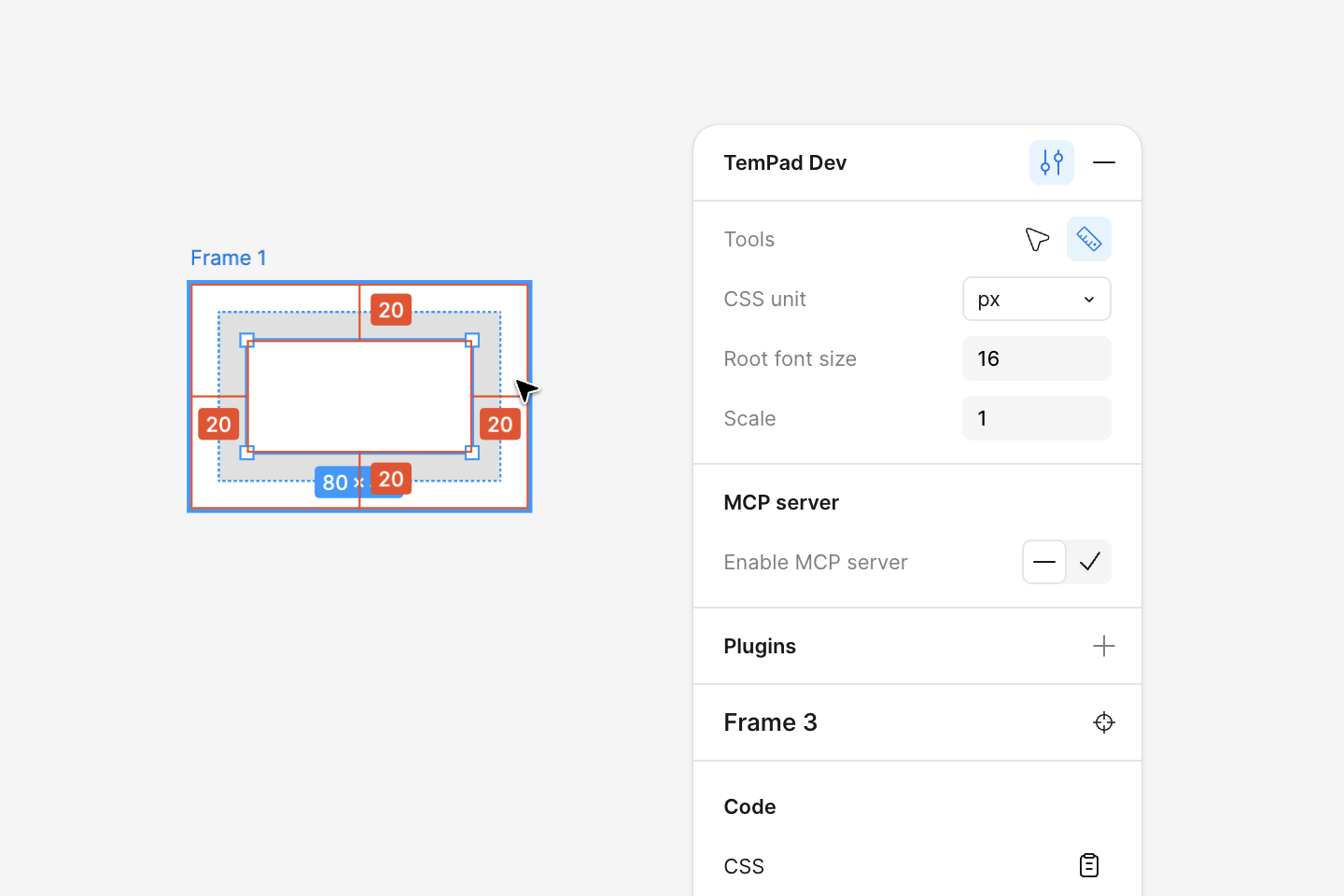 Frame 1

20

20

20

80 ×

20

TemPad Dev

Tools

CSS unit

px

Root font size

16

Scale

1

MCP server

Enable MCP server

Plugins

Frame 3

Code

CSS