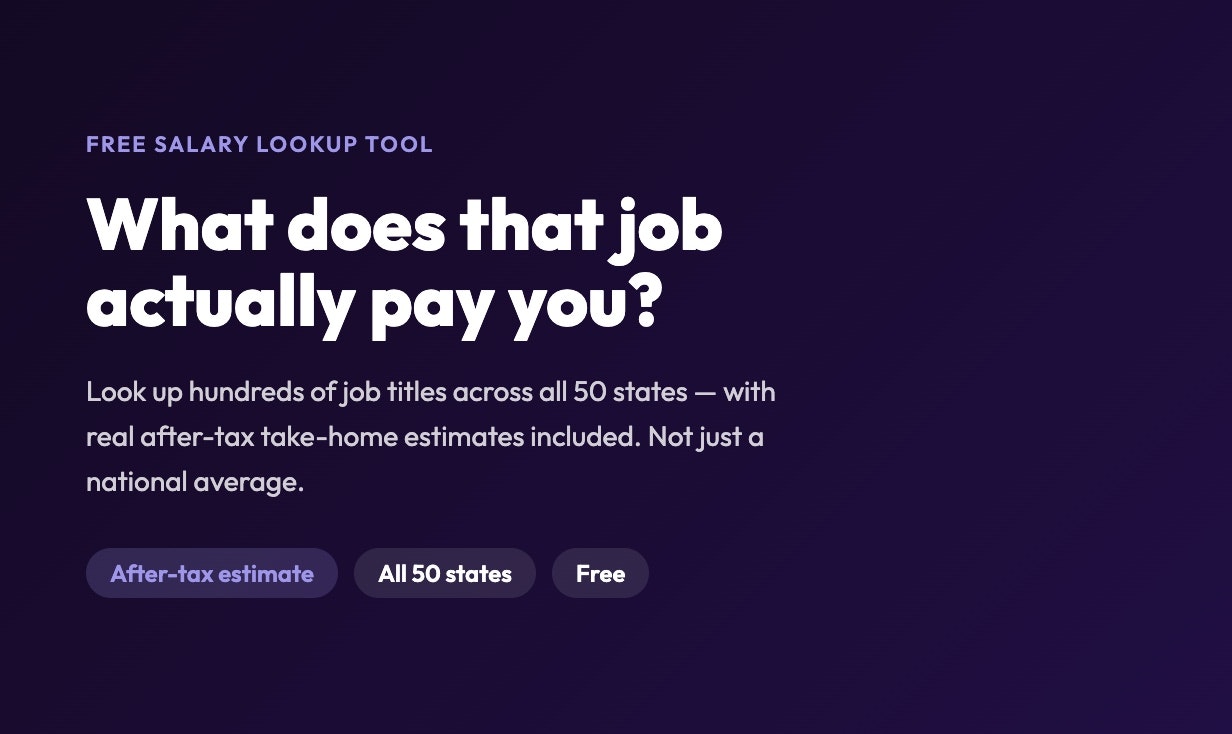 FREE SALARY LOOKUP TOOL

What does that job actually pay you?

Look up hundreds of job titles across all 50 states — with real after-tax take-home estimates included. Not just a national average.

After-tax estimate

All 50 states

Free