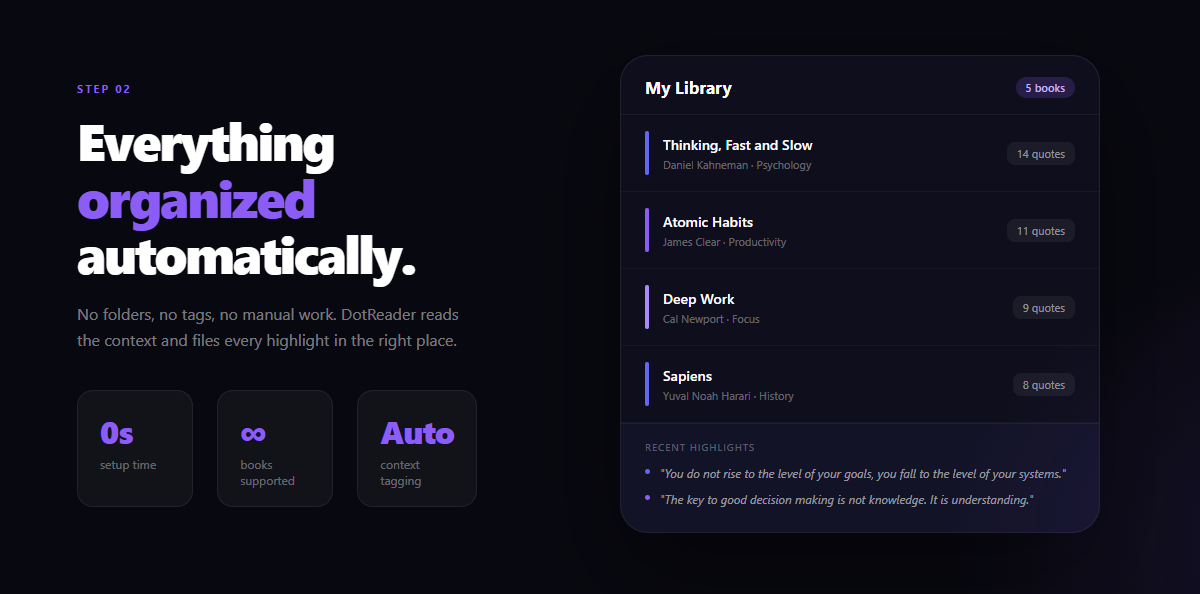 STEP 02

Everything organized automatically.

No folders, no tags, no manual work. DotReader reads the context and files every highlight in the right place.

0s
setup time

∞
books supported

Auto
context tagging

My Library
5 books

Thinking, Fast and Slow
Daniel Kahneman · Psychology
14 quotes

Atomic Habits
James Clear · Productivity
11 quotes

Deep Work
Cal Newport · Focus
9 quotes

Sapiens
Yuval Noah Harari · History
8 quotes

RECENT HIGHLIGHTS
"You do not rise to the level of your goals, you fall to the level of your systems."
"The key to good decision making is not knowledge. It is understanding."