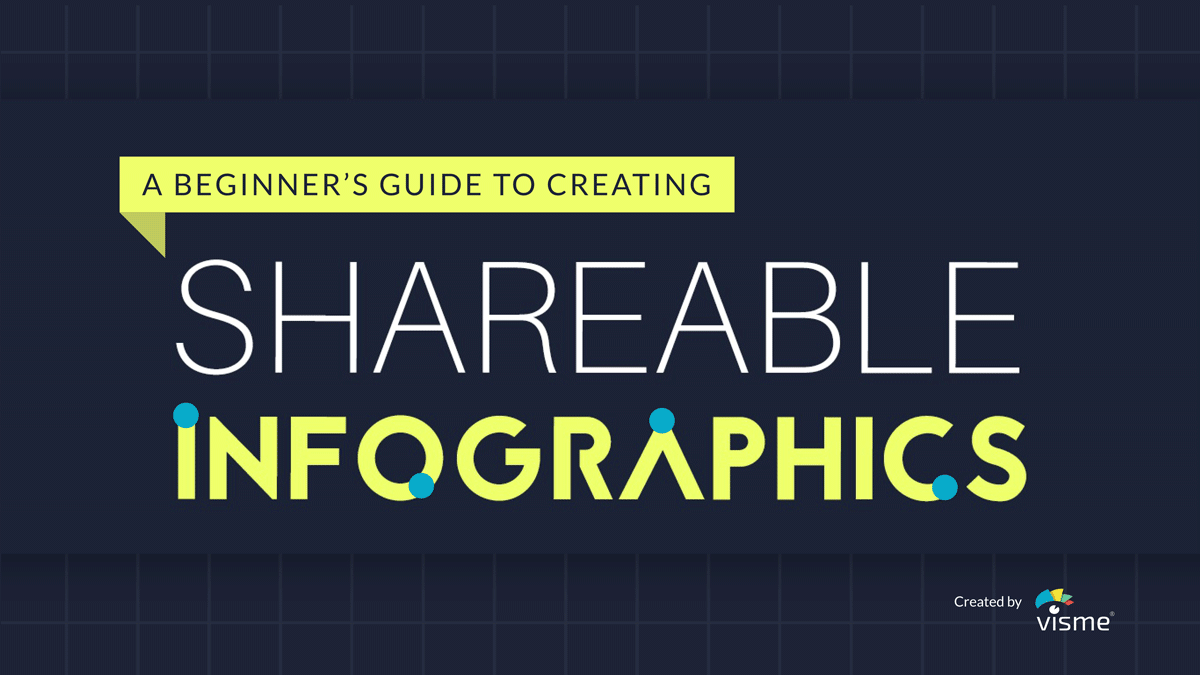 A BEGINNER'S GUIDE TO CREATING

SHAREABLE

INFOGRAPHICS

Created by visme®