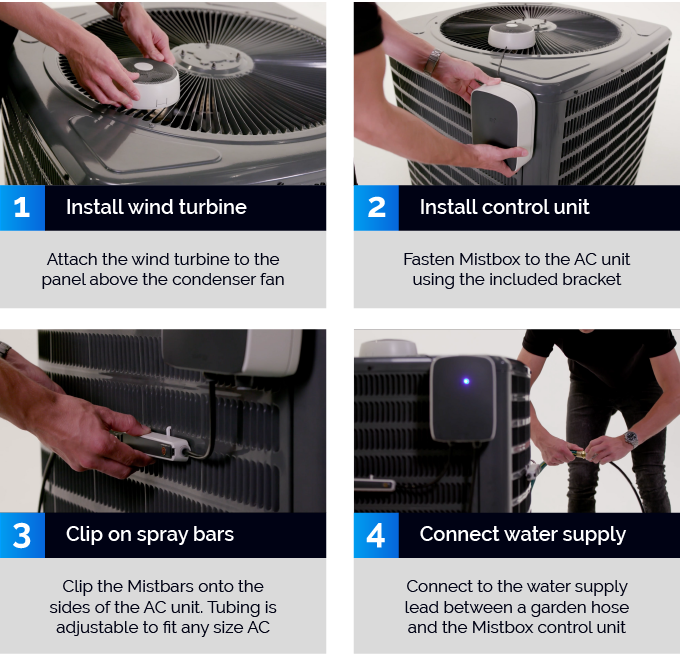 1 Install wind turbine

Attach the wind turbine to the panel above the condenser fan

2 Install control unit

Fasten Mistbox to the AC unit using the included bracket

3 Clip on spray bars

Clip the Mistbars onto the sides of the AC unit. Tubing is adjustable to fit any size AC

4 Connect water supply

Connect to the water supply lead between a garden hose and the Mistbox control unit