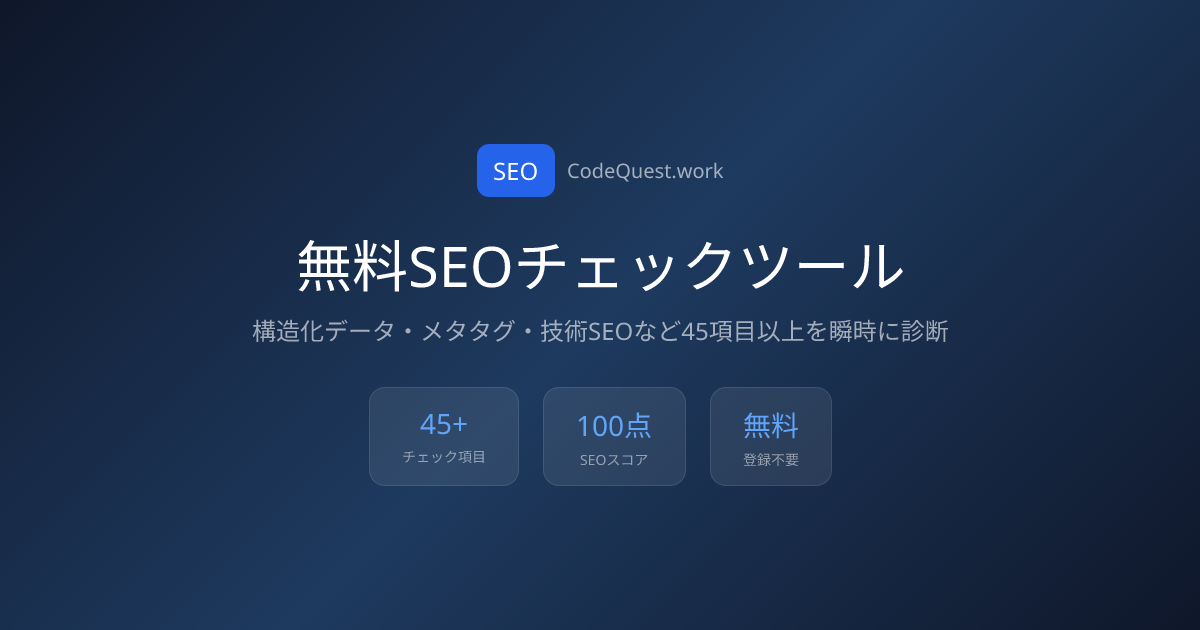 SEO CodeQuest.work

無料SEOチェックツール

構造化データ・メタタグ・技術SEOなど45項目以上を瞬時に診断

45+
チェック項目

100点
SEOスコア

無料
登録不要