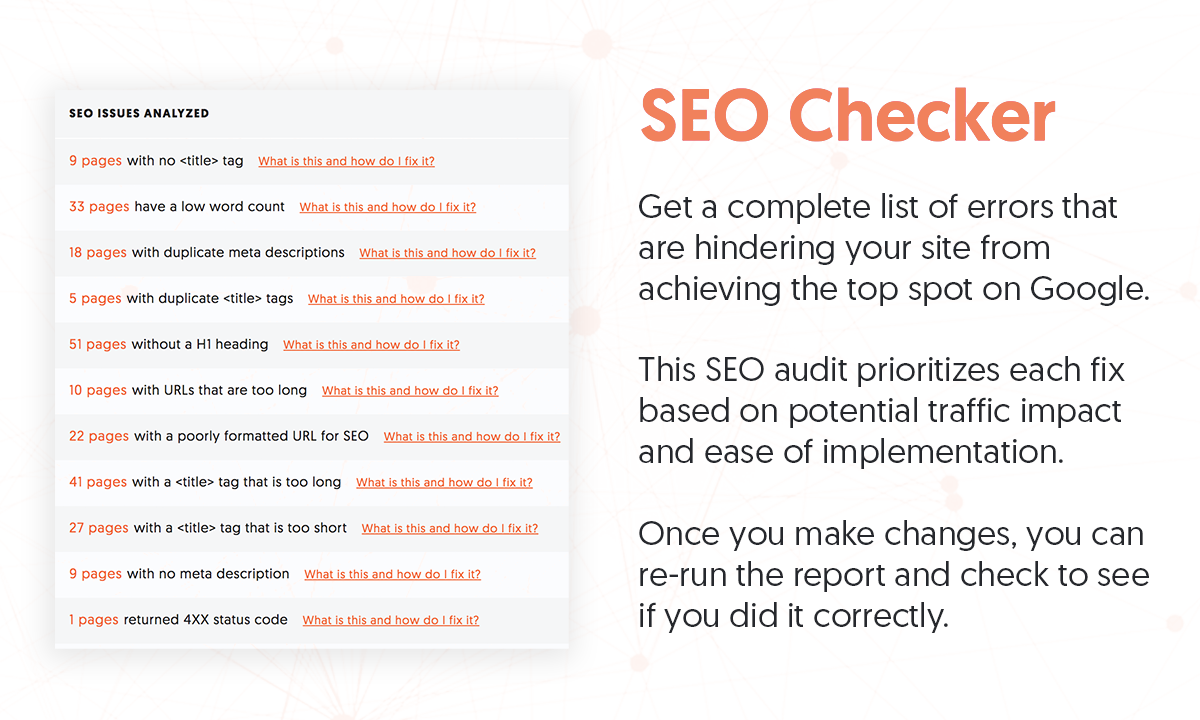 SEO ISSUES ANALYZED

9 pages with no <title> tag What is this and how do I fix it?

33 pages have a low word count What is this and how do I fix it?

18 pages with duplicate meta descriptions What is this and how do I fix it?

5 pages with duplicate <title> tags What is this and how do I fix it?

51 pages without a H1 heading What is this and how do I fix it?

10 pages with URLs that are too long What is this and how do I fix it?

22 pages with a poorly formatted URL for SEO What is this and how do I fix it?

41 pages with a <title> tag that is too long What is this and how do I fix it?

27 pages with a <title> tag that is too short What is this and how do I fix it?

9 pages with no meta description What is this and how do I fix it?

1 pages returned 4XX status code What is this and how do I fix it?

SEO Checker

Get a complete list of errors that are hindering your site from achieving the top spot on Google.

This SEO audit prioritizes each fix based on potential traffic impact and ease of implementation.

Once you make changes, you can re-run the report and check to see if you did it correctly.