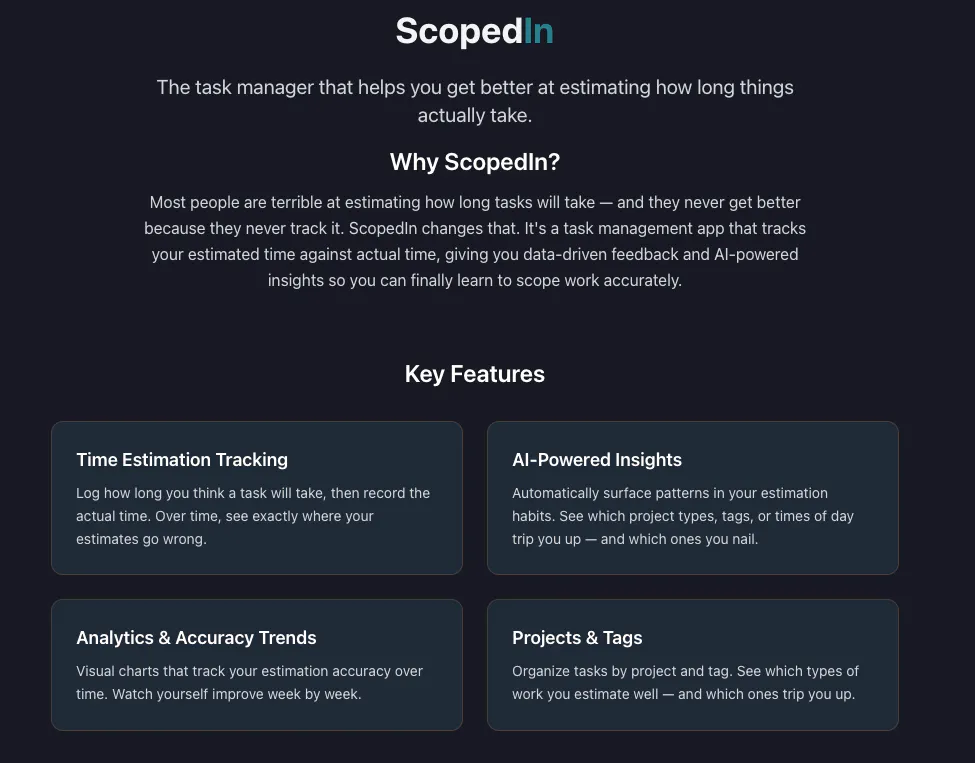 ScopedIn

The task manager that helps you get better at estimating how long things actually take.

Why ScopedIn?

Most people are terrible at estimating how long tasks will take — and they never get better because they never track it. ScopedIn changes that. It's a task management app that tracks your estimated time against actual time, giving you data-driven feedback and AI-powered insights so you can finally learn to scope work accurately.

Key Features

Time Estimation Tracking

Log how long you think a task will take, then record the actual time. Over time, see exactly where your estimates go wrong.

AI-Powered Insights

Automatically surface patterns in your estimation habits. See which project types, tags, or times of day trip you up — and which ones you nail.

Analytics & Accuracy Trends

Visual charts that track your estimation accuracy over time. Watch yourself improve week by week.

Projects & Tags

Organize tasks by project and tag. See which types of work you estimate well — and which ones trip you up.