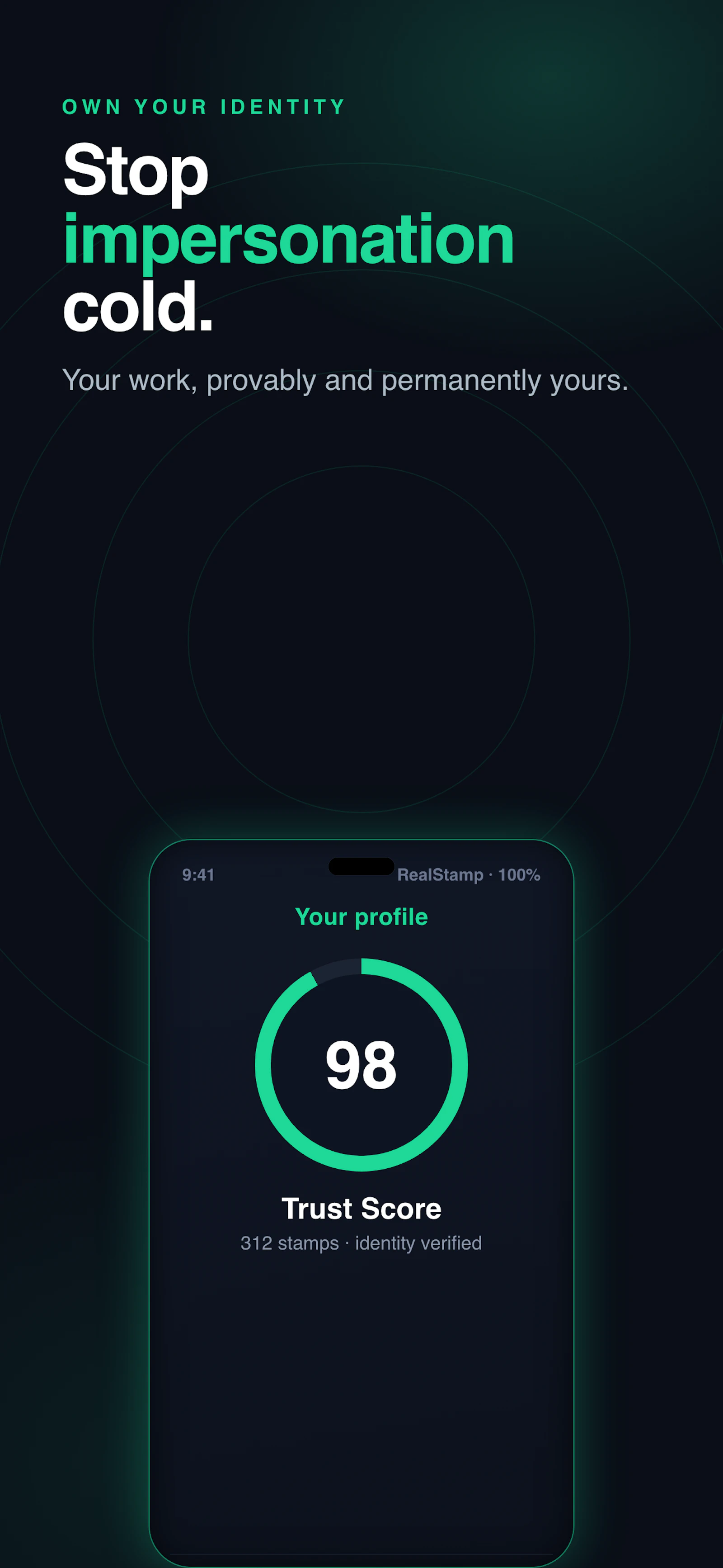 OWN YOUR IDENTITY

Stop impersonation cold.

Your work, provably and permanently yours.

9:41

RealStamp · 100%

Your profile

98

Trust Score

312 stamps · identity verified