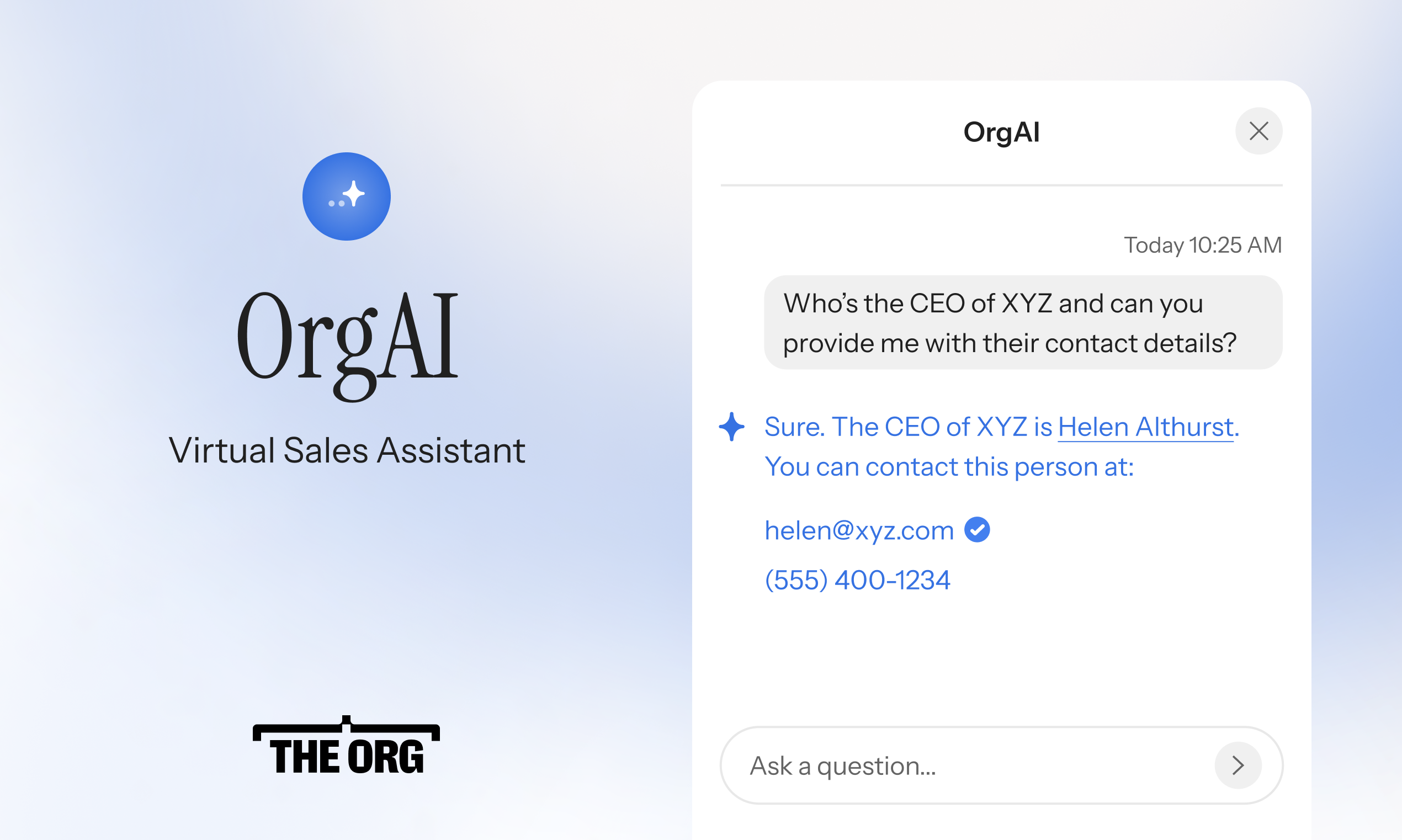 OrgAI

Virtual Sales Assistant

THE ORG

OrgAI

Today 10:25 AM

Who's the CEO of XYZ and can you provide me with their contact details?

Sure. The CEO of XYZ is Helen Althurst. You can contact this person at:

helen@xyz.com

(555) 400-1234

Ask a question...