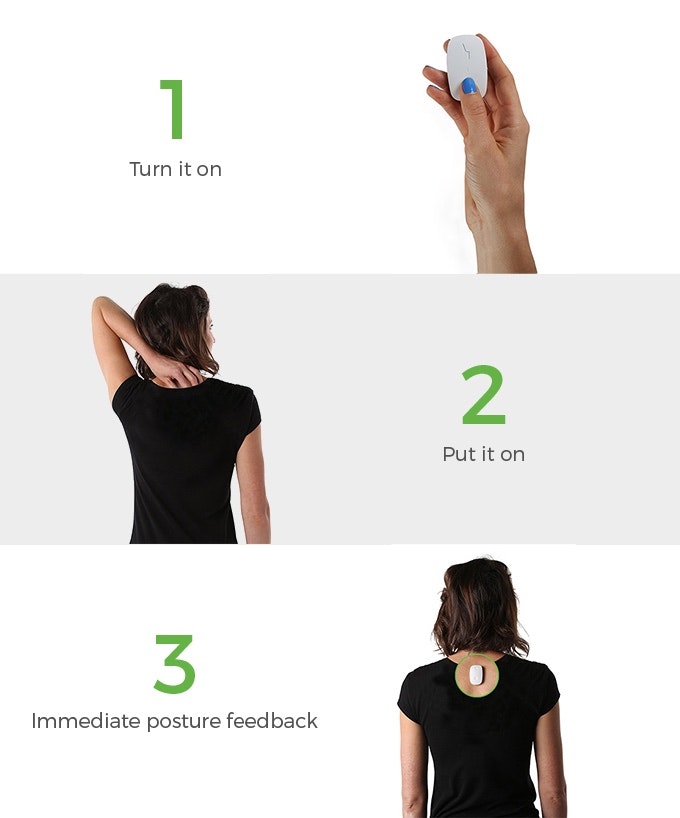 1
Turn it on

2
Put it on

3
Immediate posture feedback