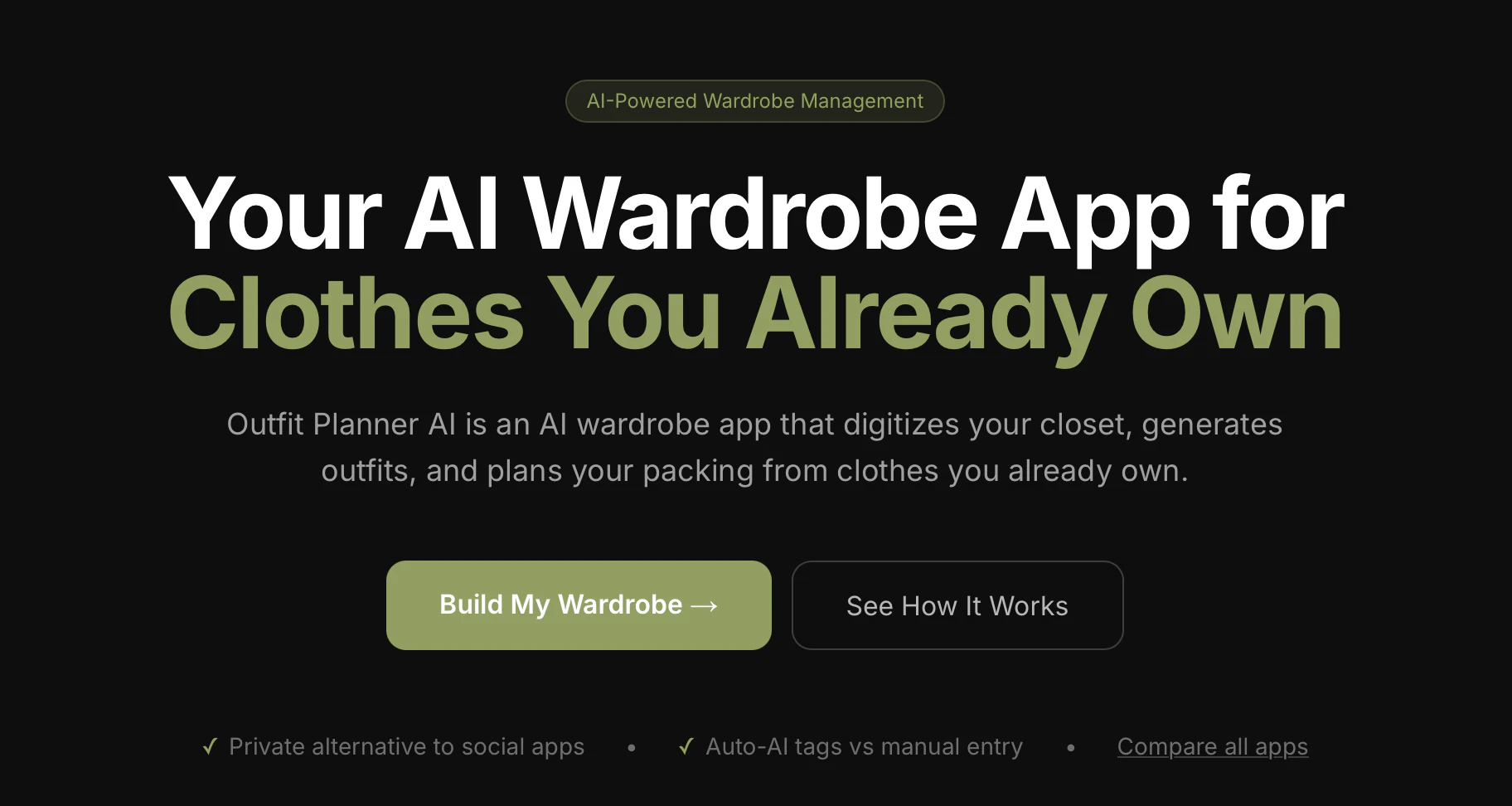 AI-Powered Wardrobe Management

Your AI Wardrobe App for Clothes You Already Own

Outfit Planner AI is an AI wardrobe app that digitizes your closet, generates outfits, and plans your packing from clothes you already own.

Build My Wardrobe →

See How It Works

✓ Private alternative to social apps • ✓ Auto-AI tags vs manual entry • Compare all apps